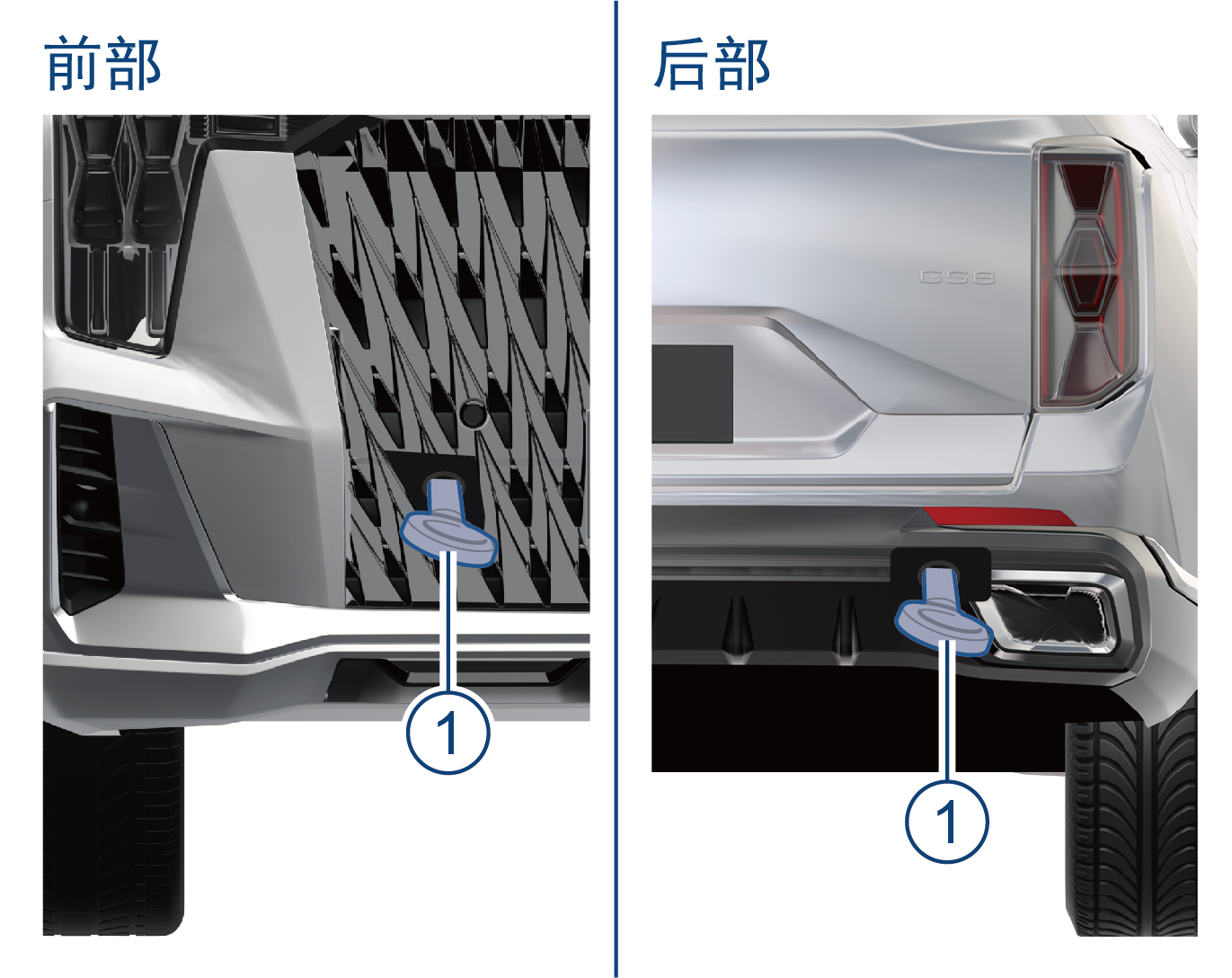 前部

1

后部

GS8

1