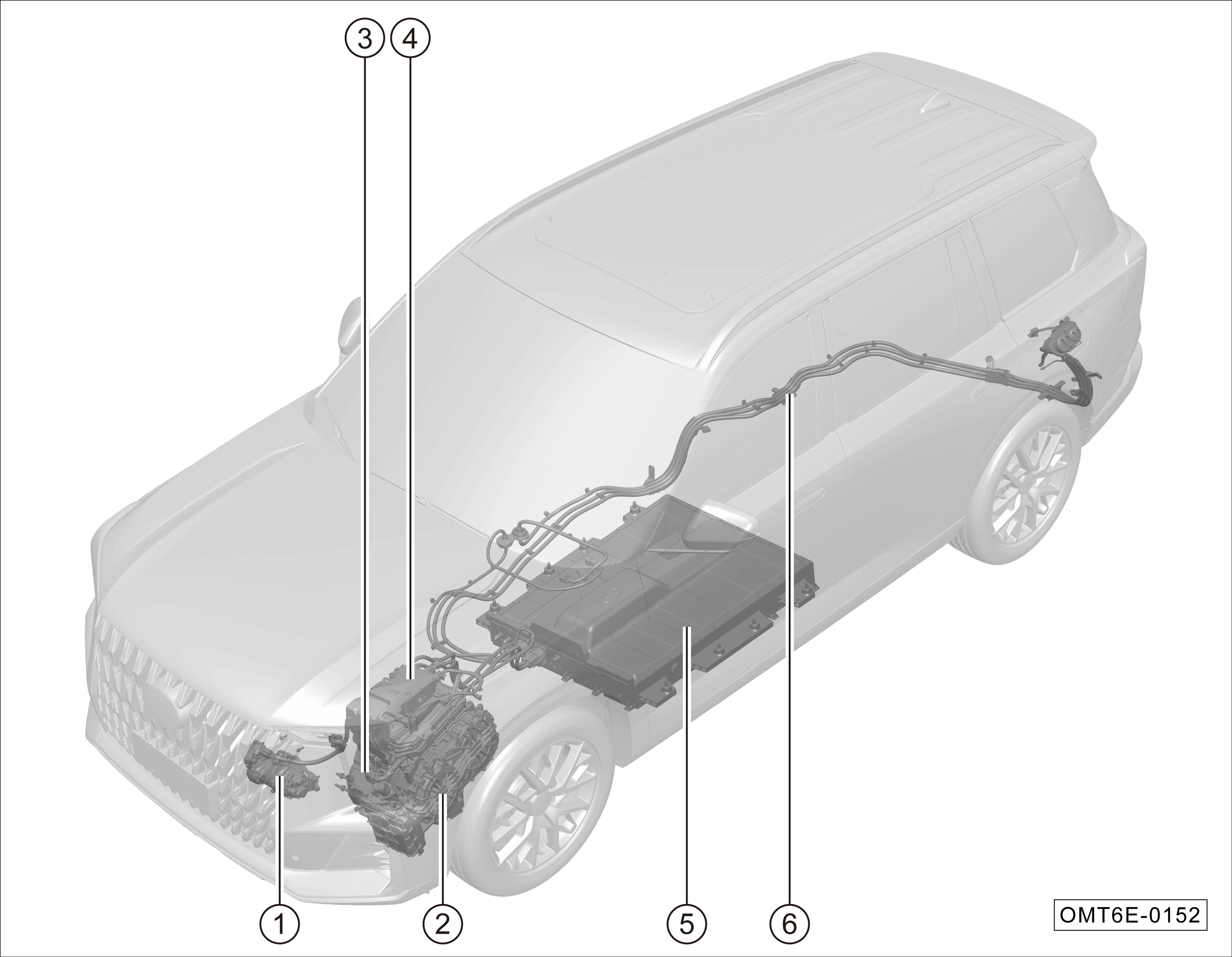 3
4
1
2
5
6
OMT6E-0152