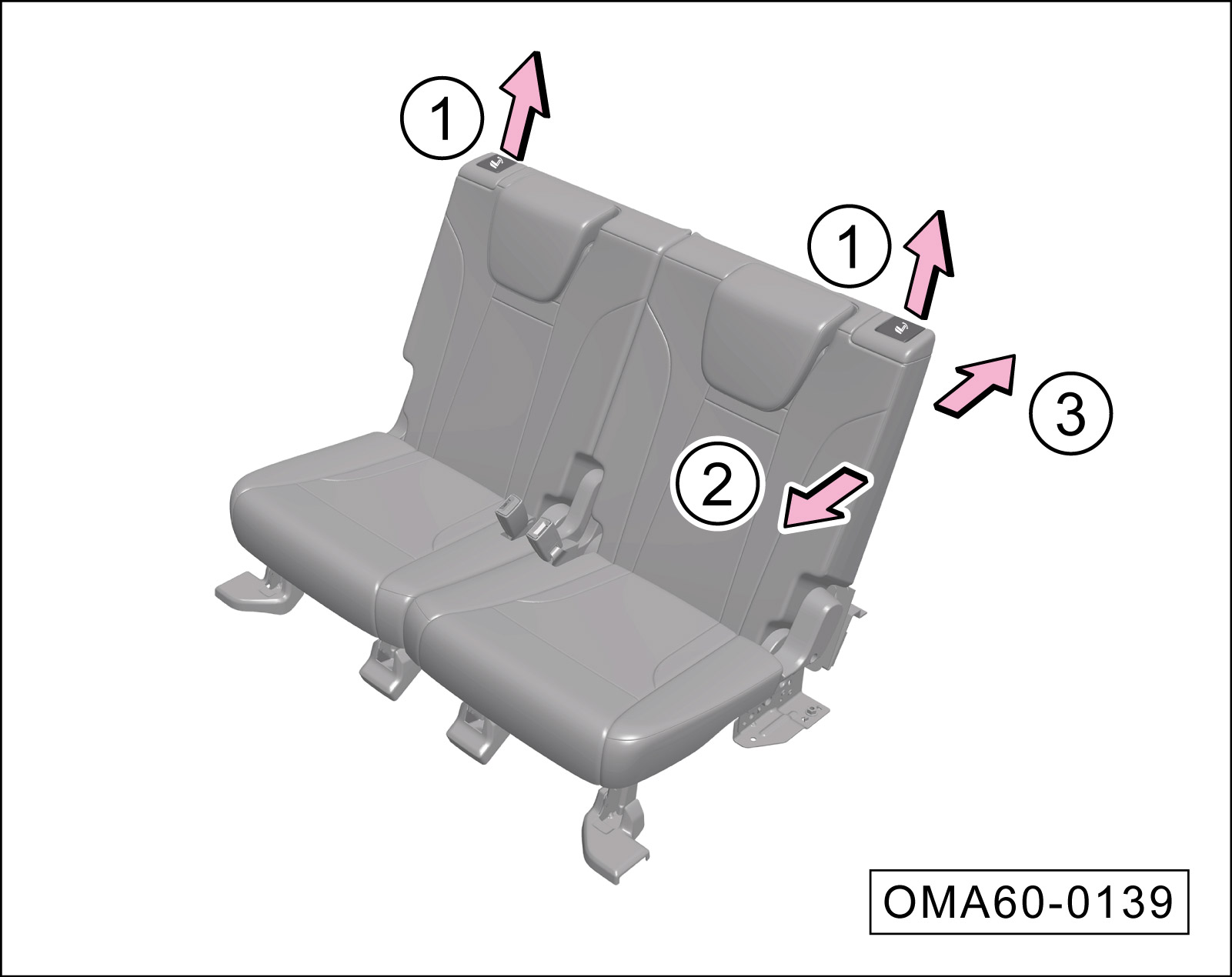 1
1
3
2
OMA60-0139