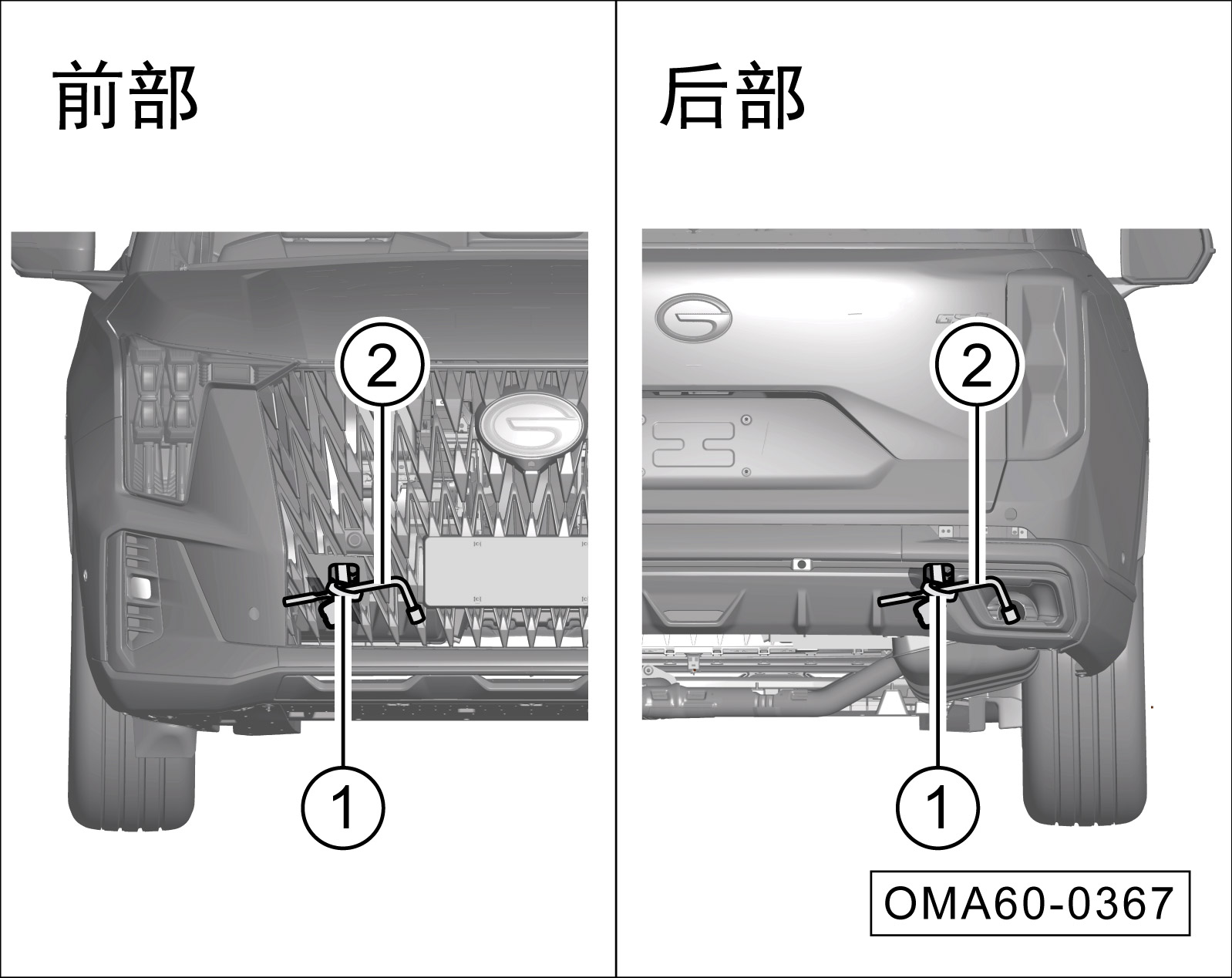 前部

2

1

后部

2

1

OMA60-0367