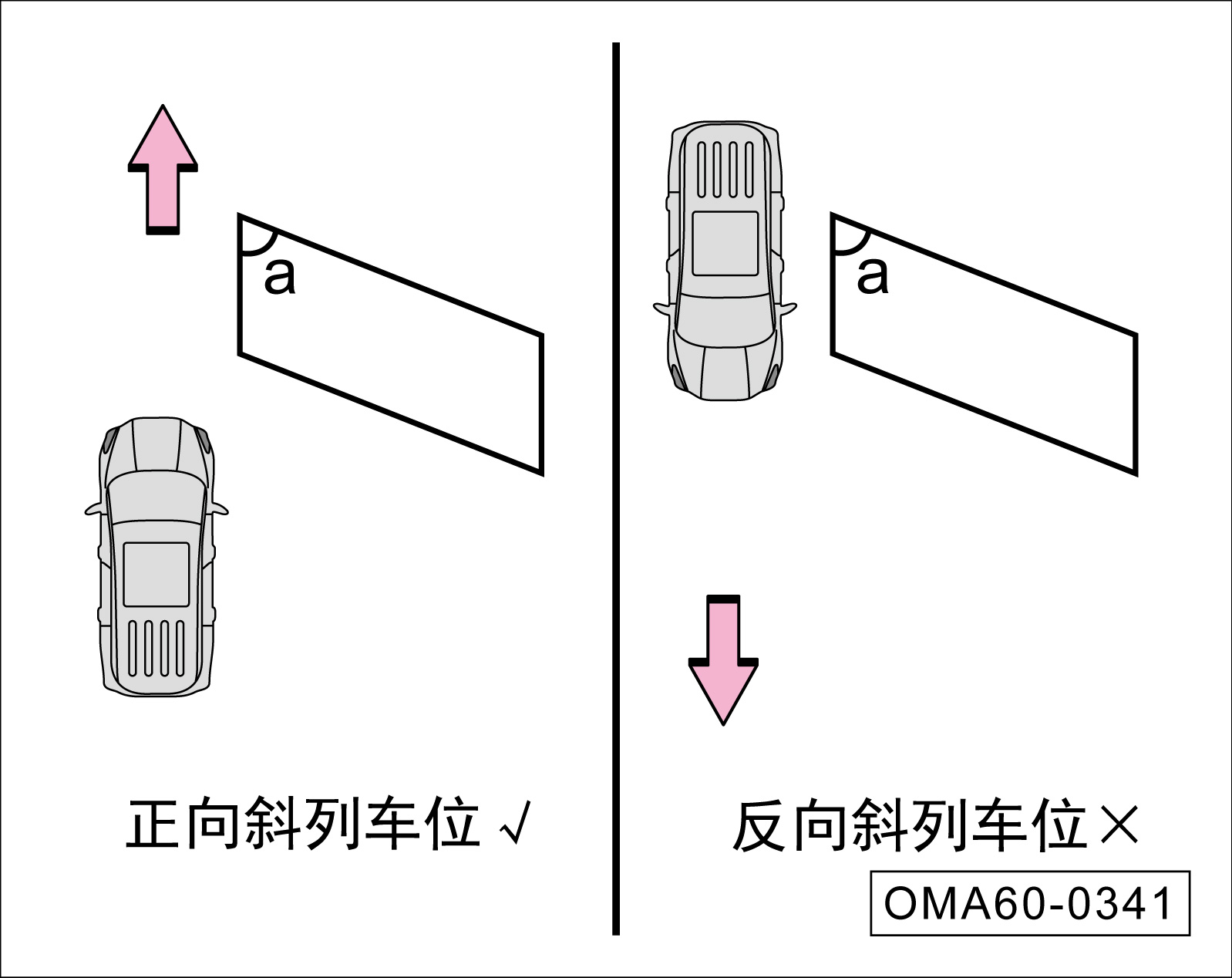 a

正向斜列车位 √

a

反向斜列车位 ×

OMA60-0341