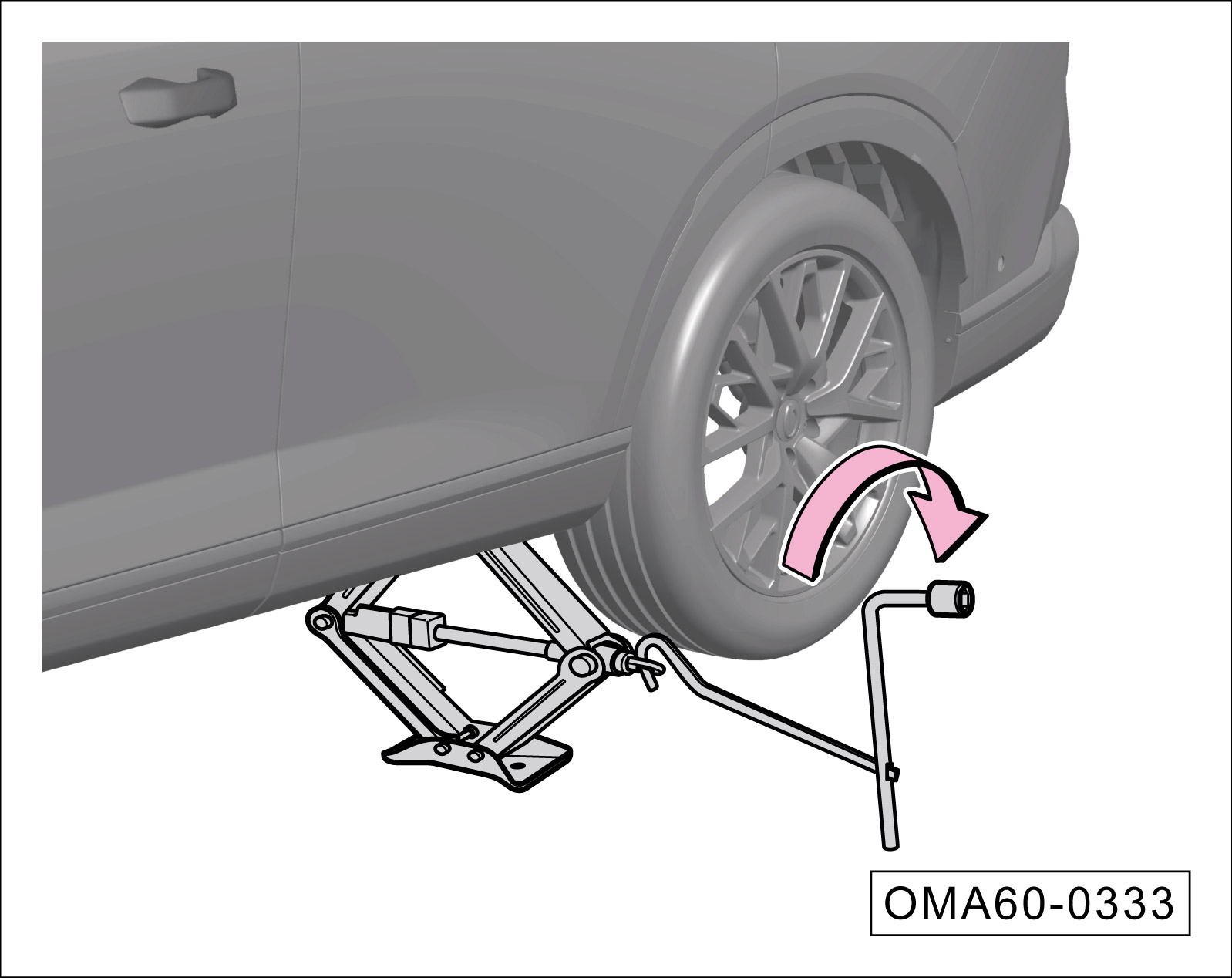 OMA60-0333