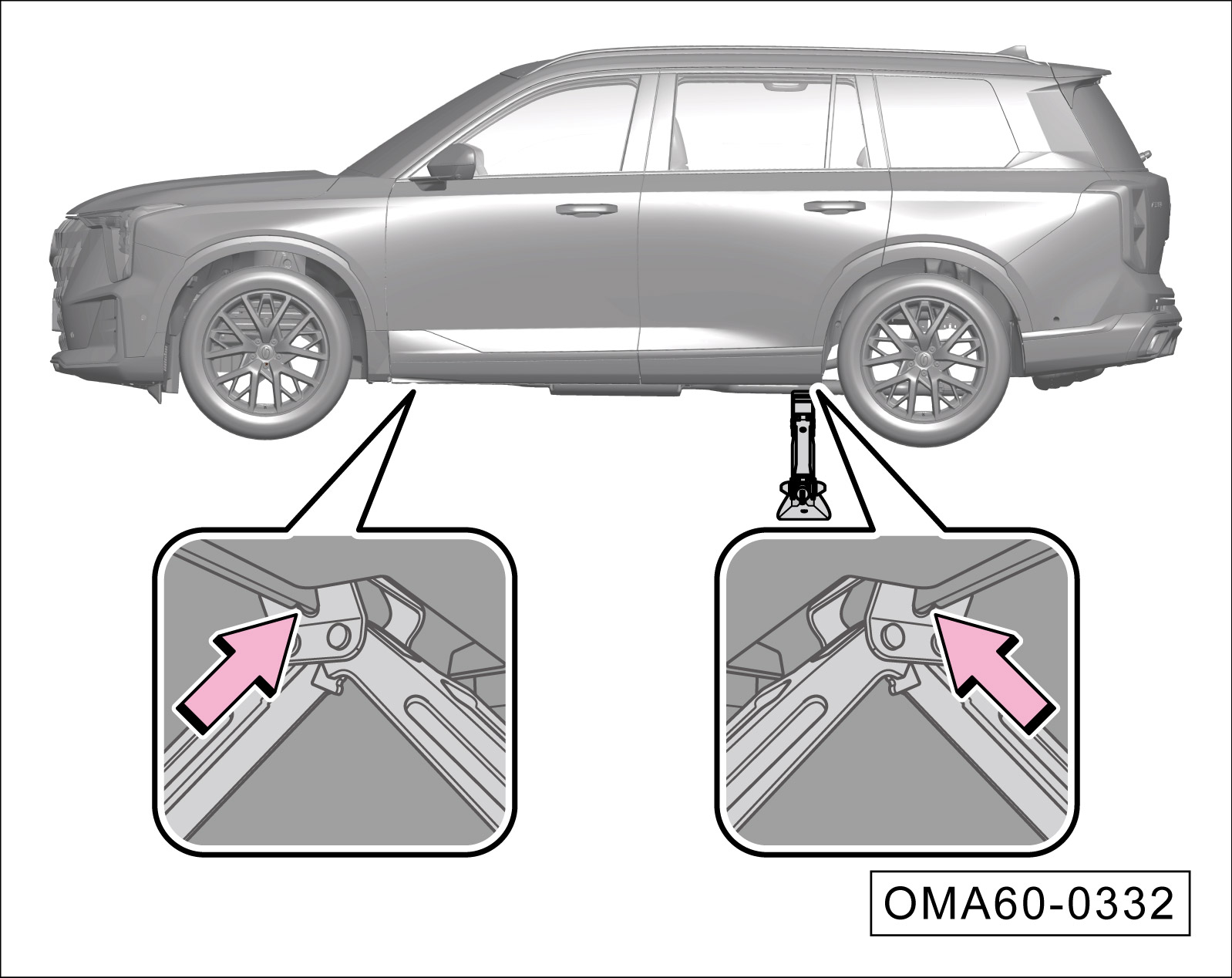 OMA60-0332