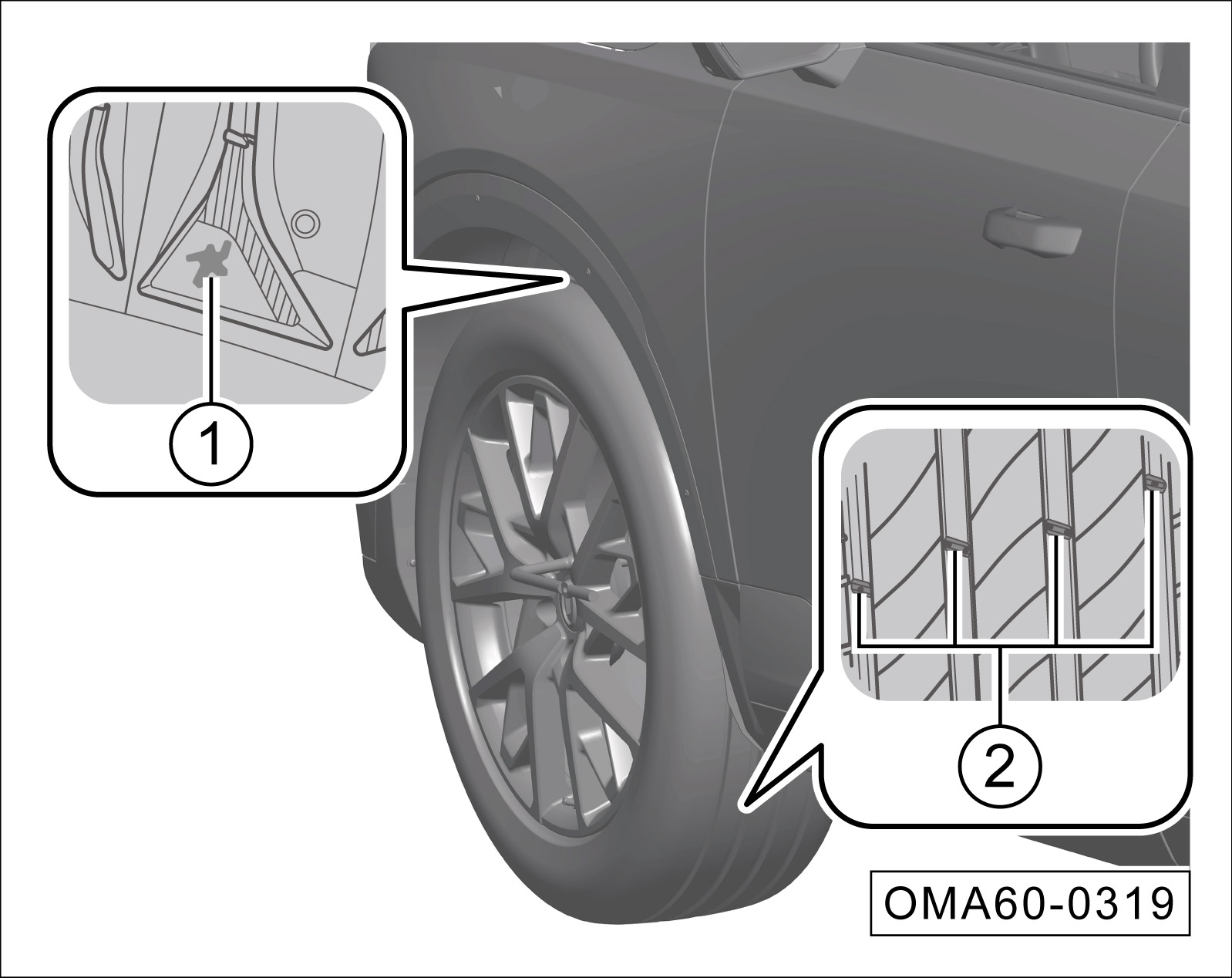 1

2

OMA60-0319