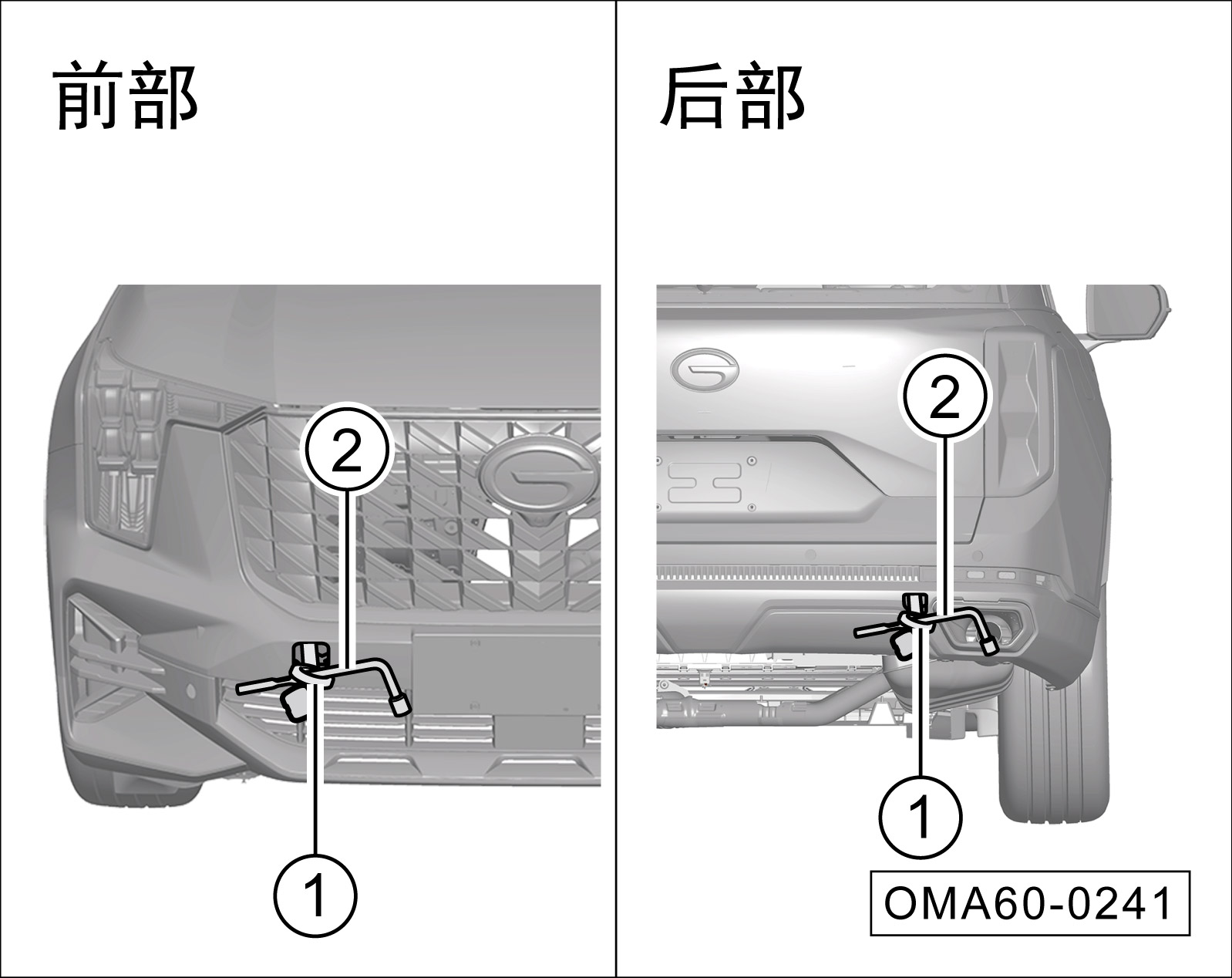 前部

2

1

后部

2

1

OMA60-0241