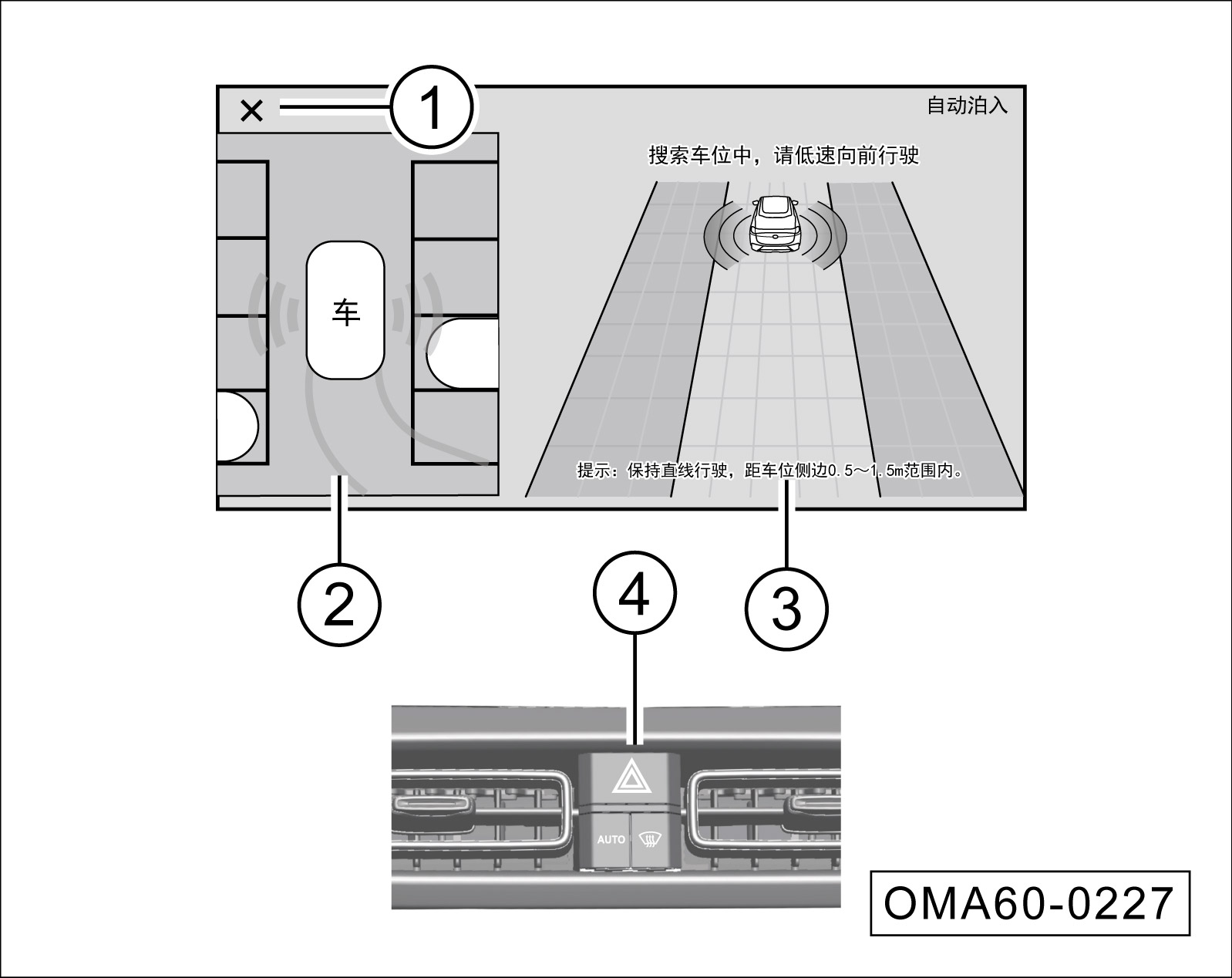 ×
1
自动泊入
搜索车位中，请低速向前行驶
车
提示：保持直线行驶，距车位侧边0.5～1.5m范围内。
2
4
3
AUTO
OMA60-0227