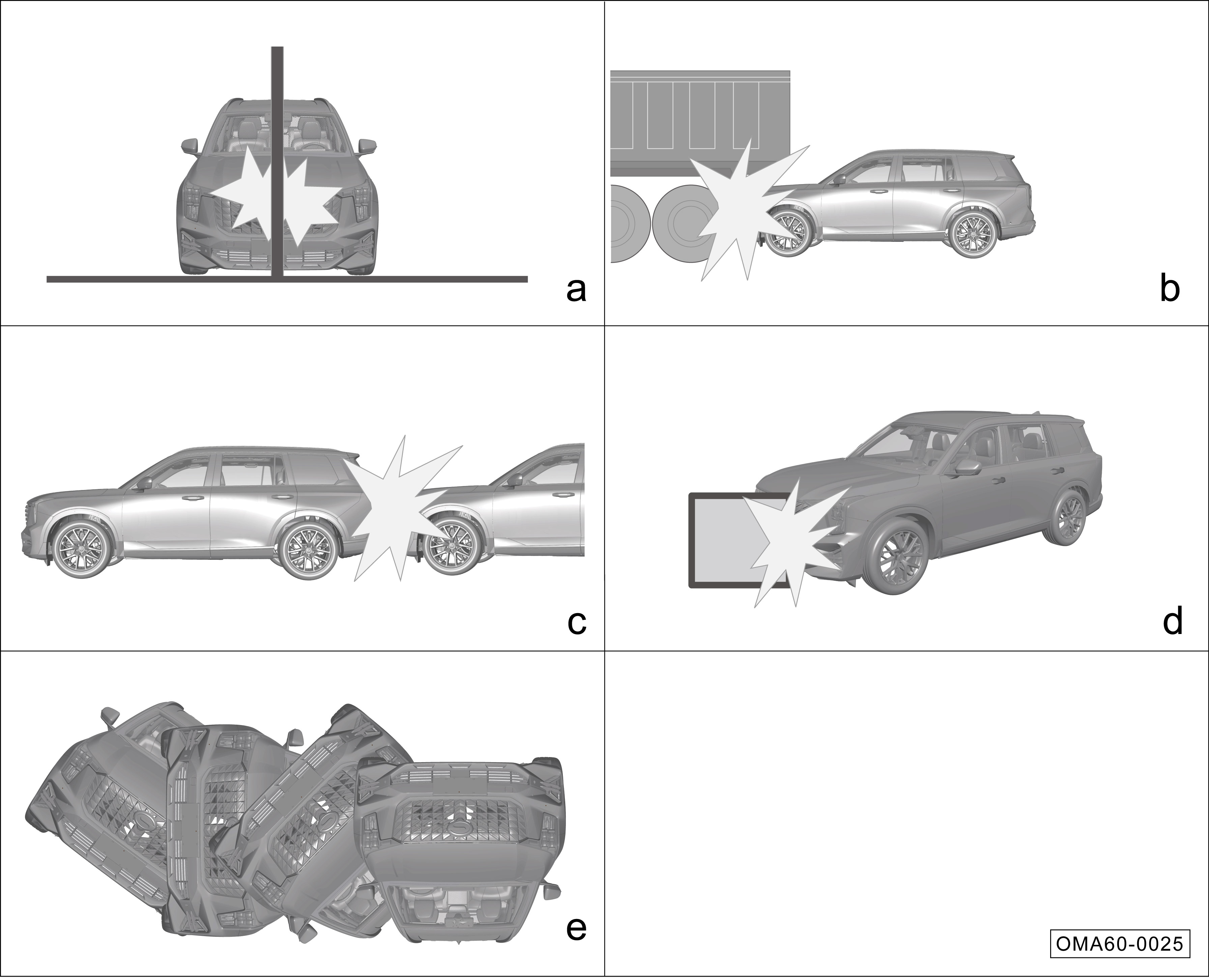 a

b

c

d

e

OMA60-0025