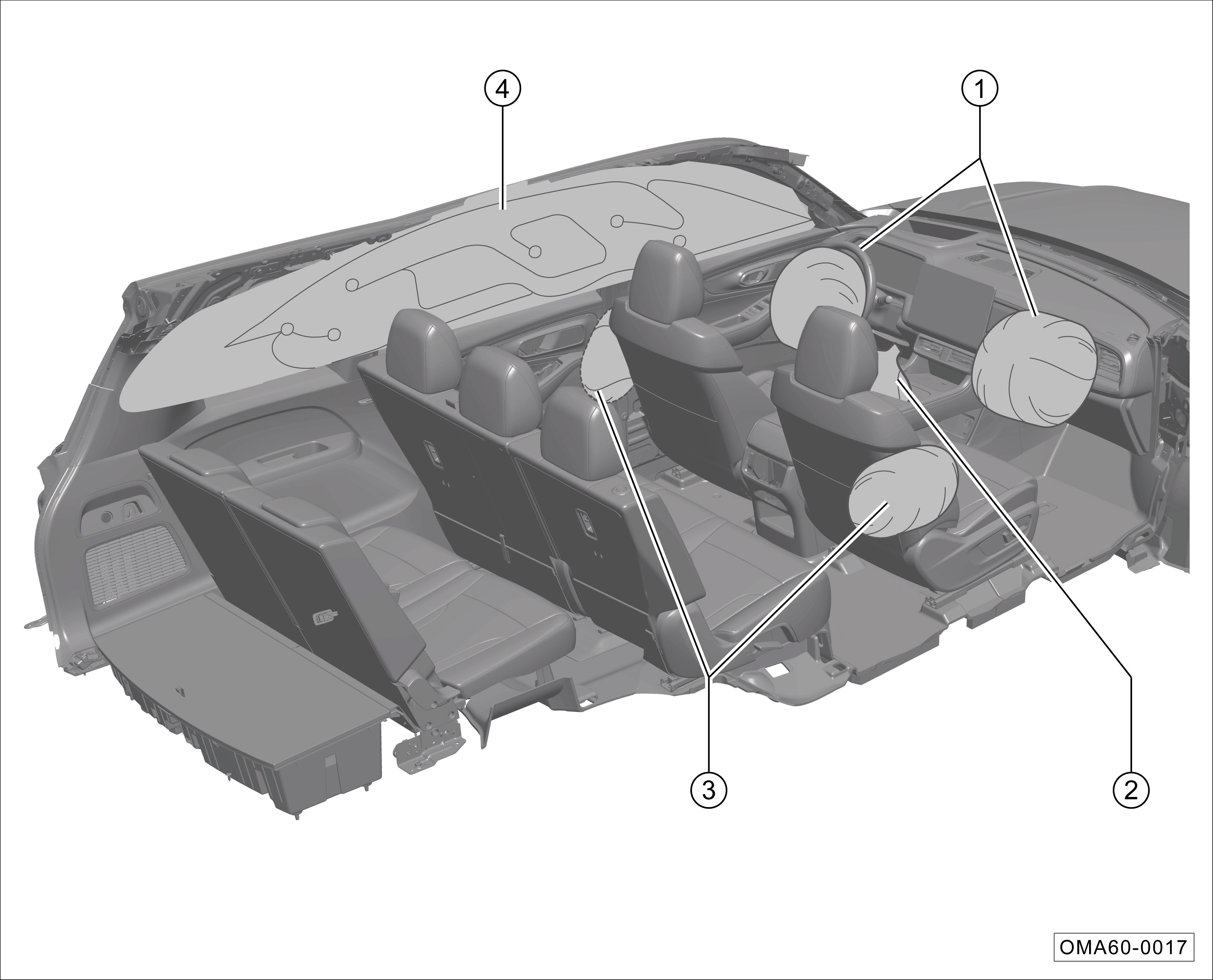 4
1
3
2
OMA60-0017