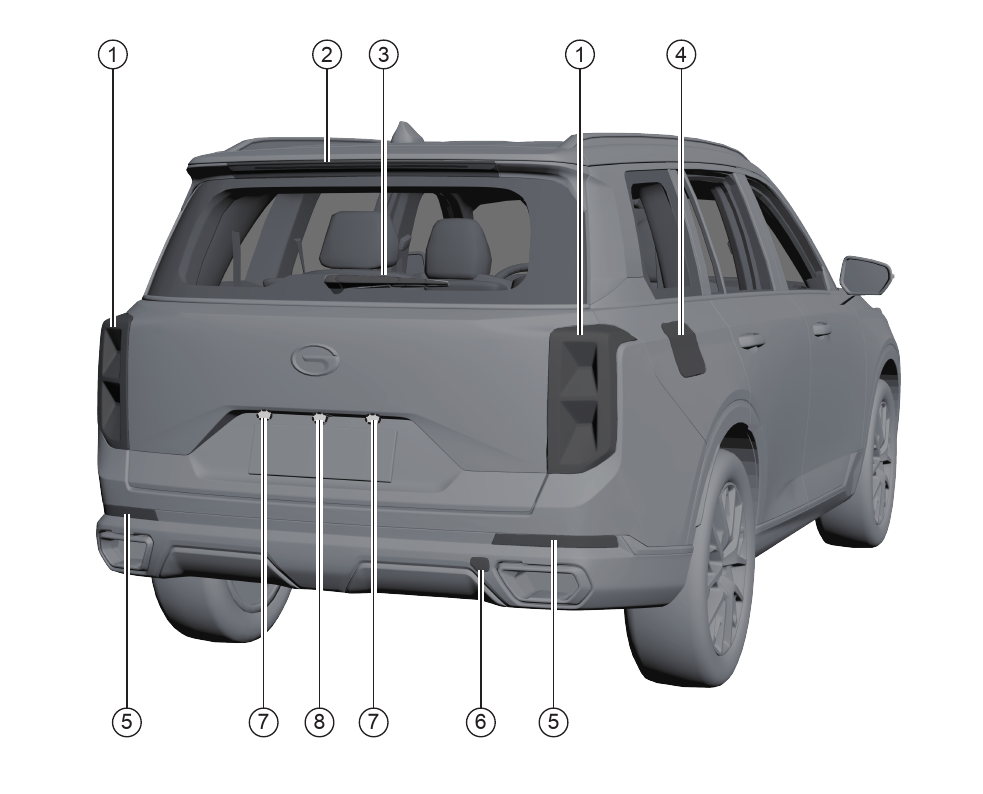 ①
②
③
①
④
⑤
⑦
⑧
⑦
⑥
⑤