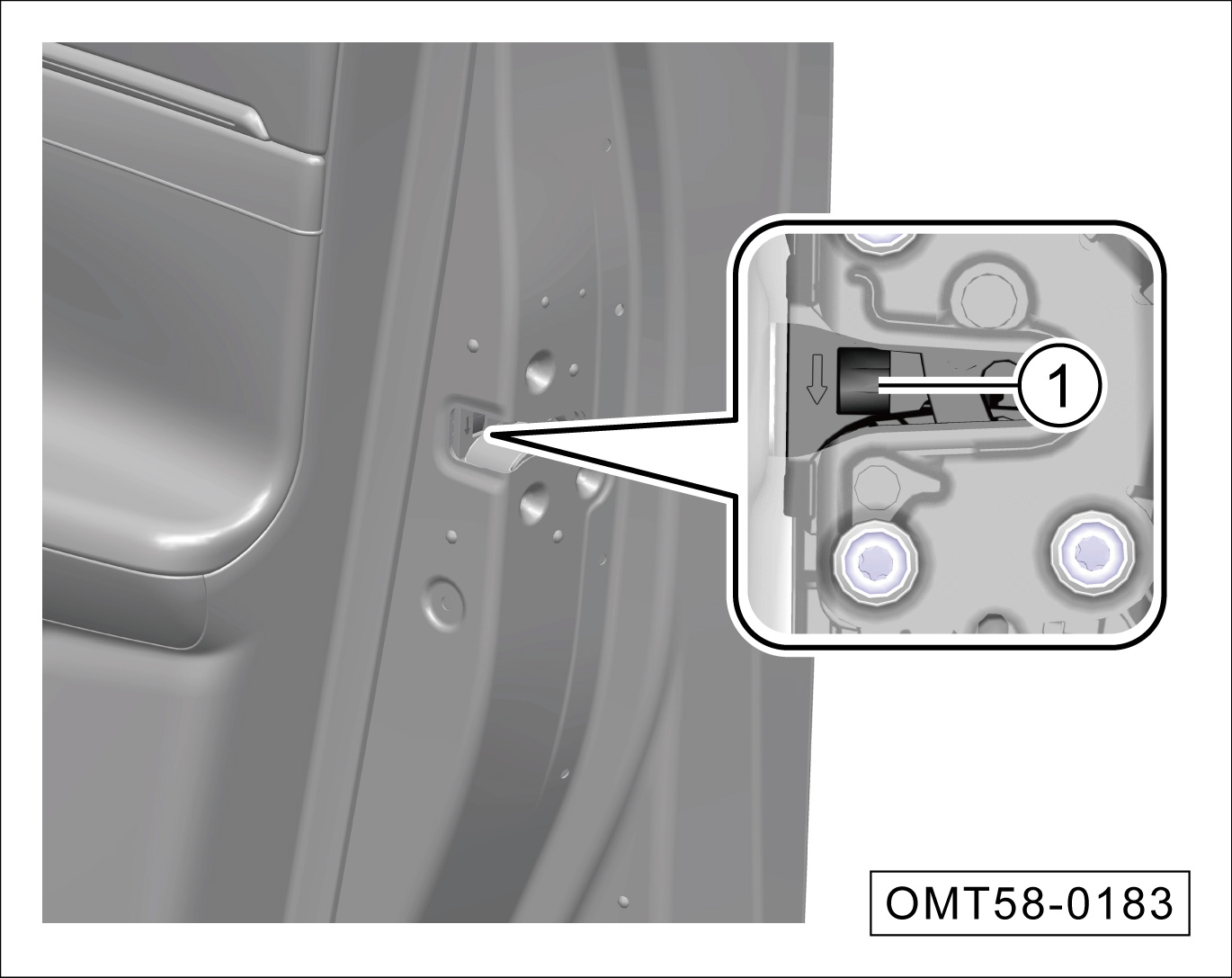 1

OMT58-0183