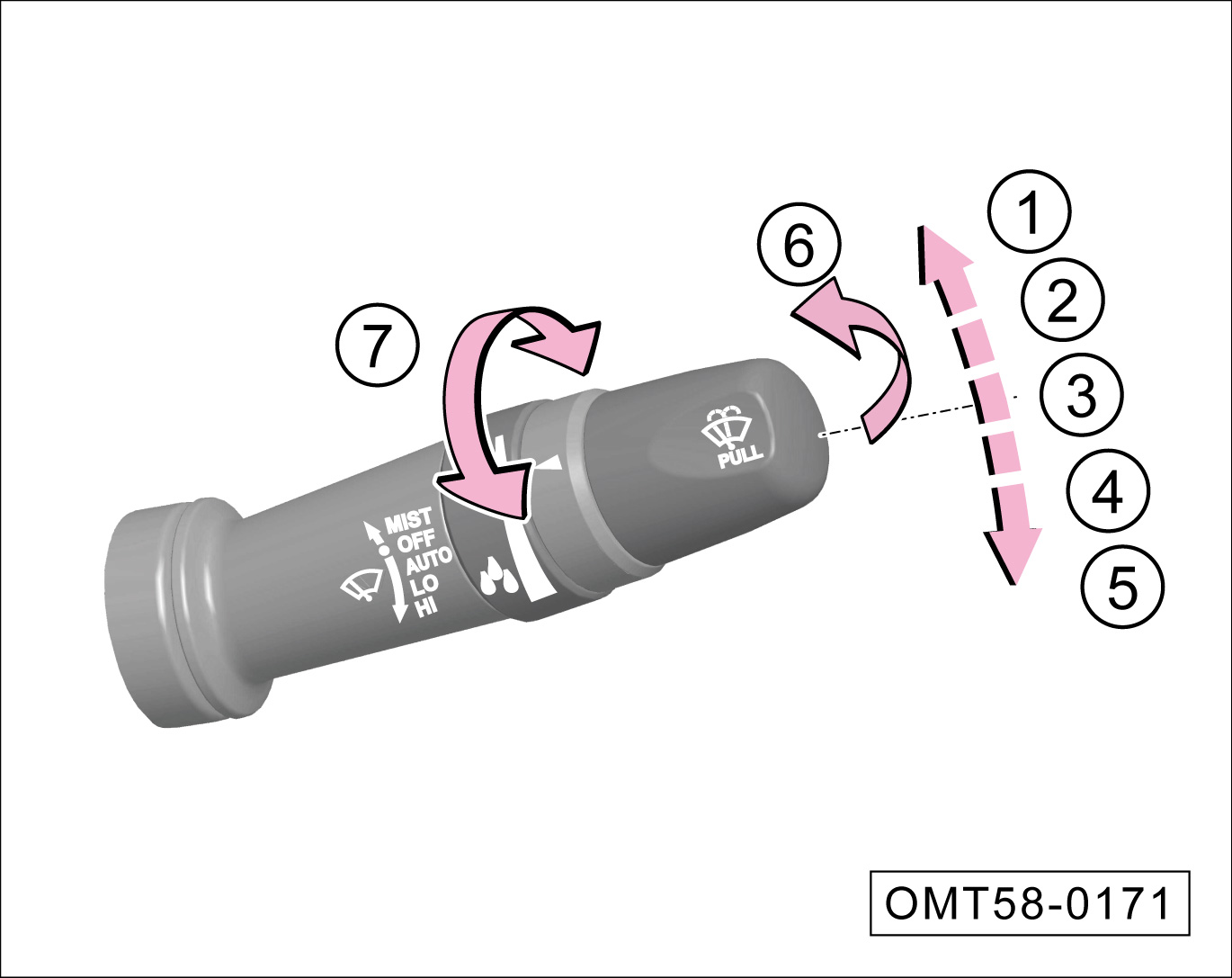 7
6
1
2
3
4
5
MIST
OFF
AUTO
LO
HI
PULL
OMT58-0171