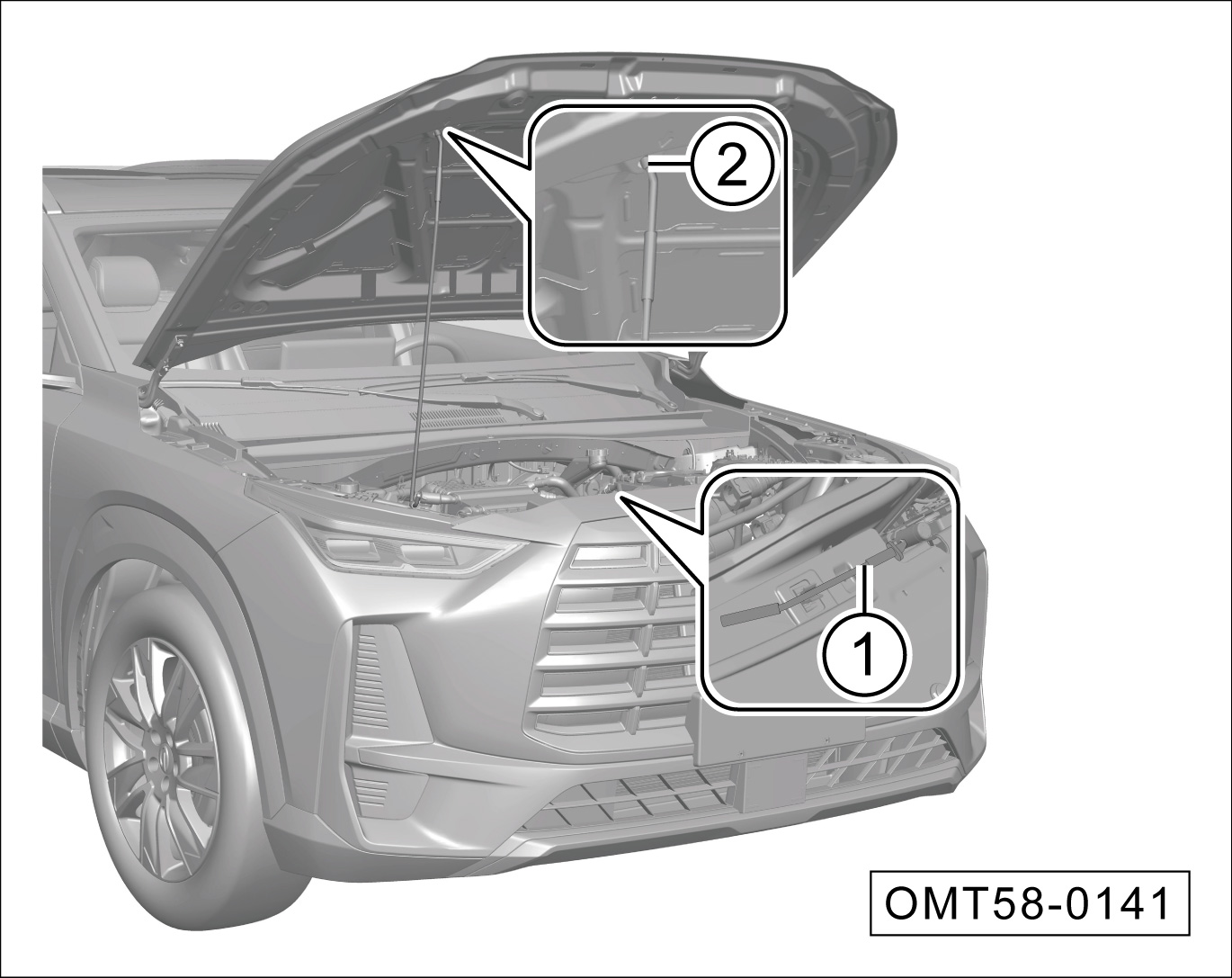 2

1

OMT58-0141