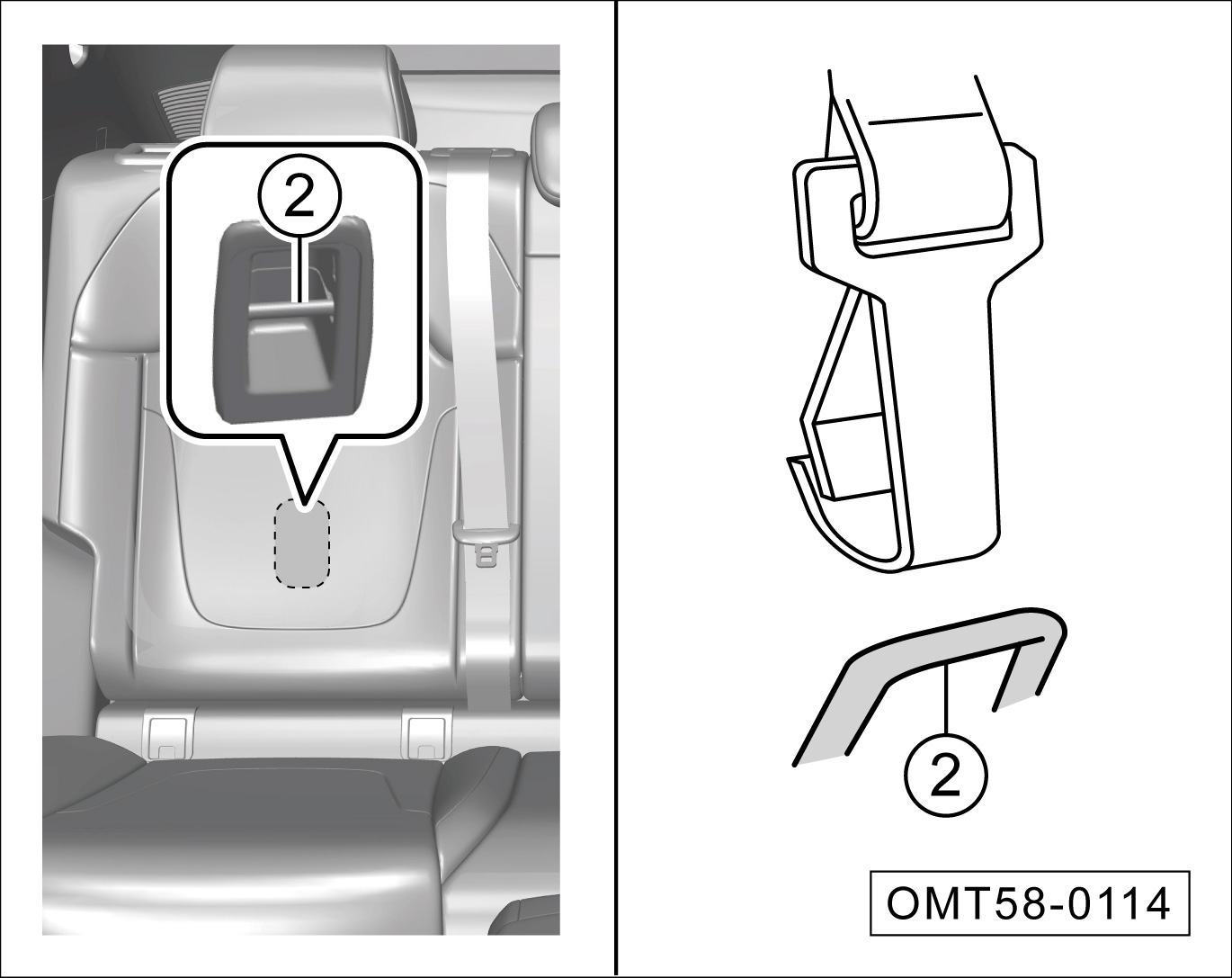 2

2

OMT58-0114