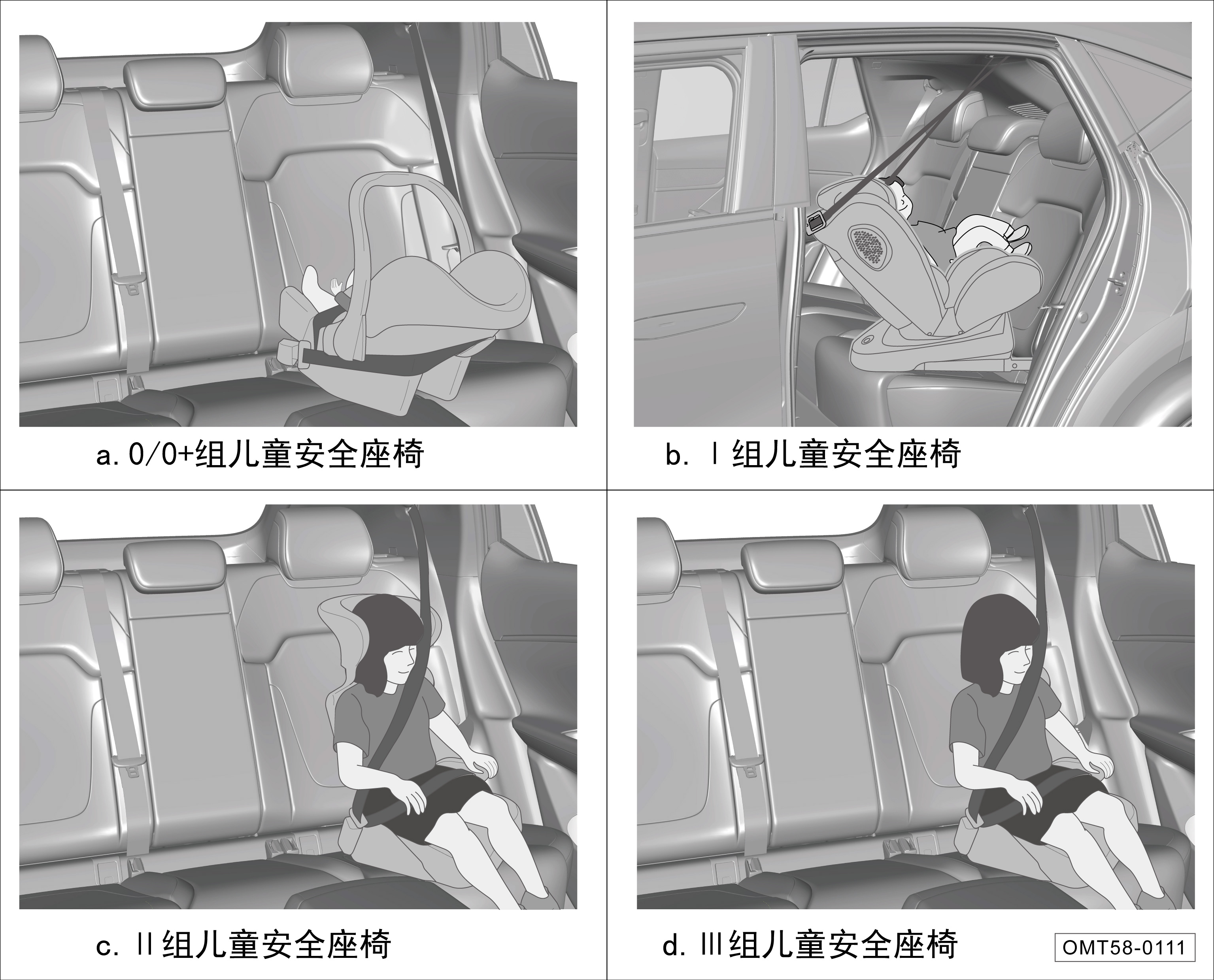 a. 0/0+组儿童安全座椅

b. Ⅰ组儿童安全座椅

c. Ⅱ组儿童安全座椅

d. Ⅲ组儿童安全座椅

OMT58-0111