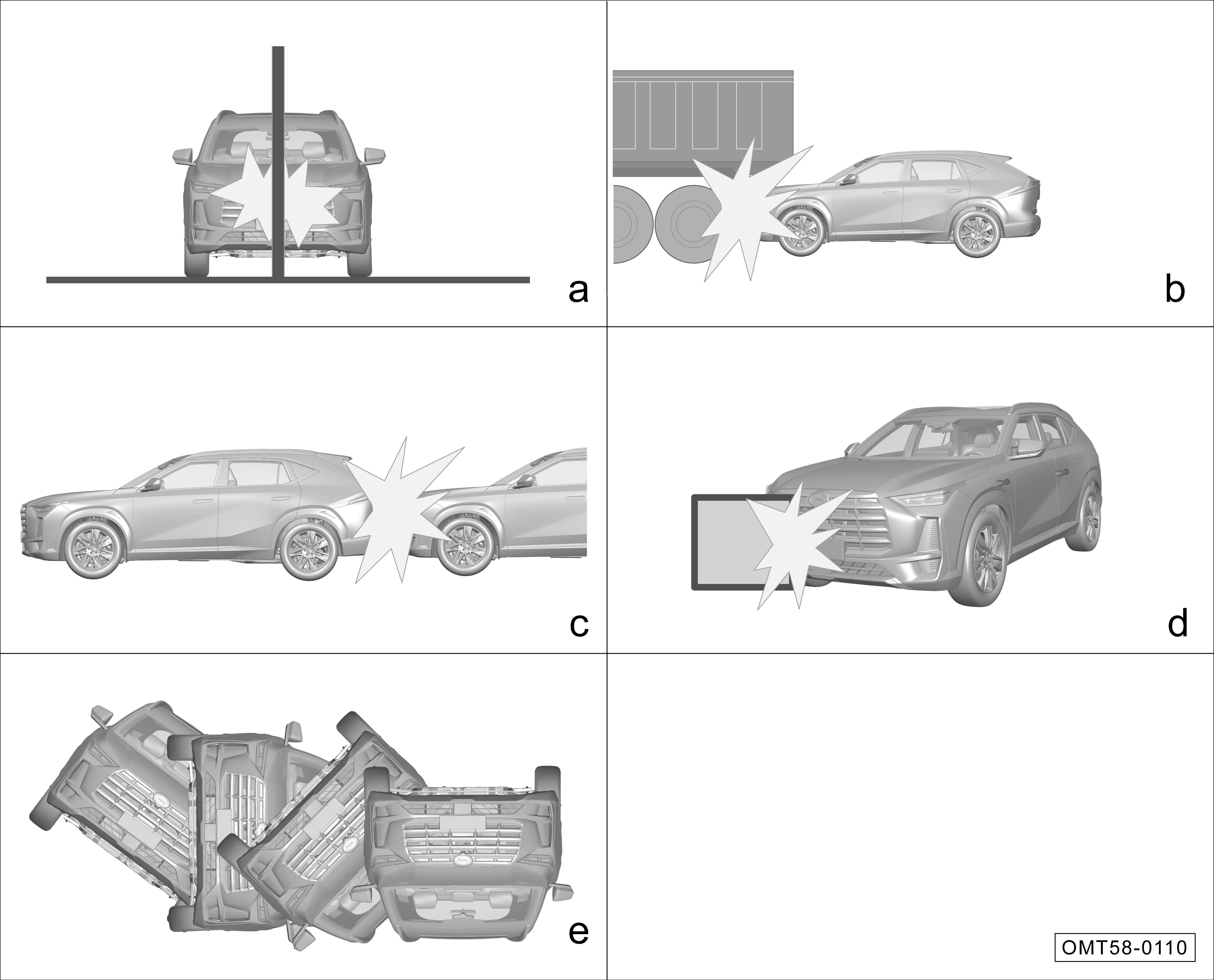 a

b

c

d

e

OMT58-0110