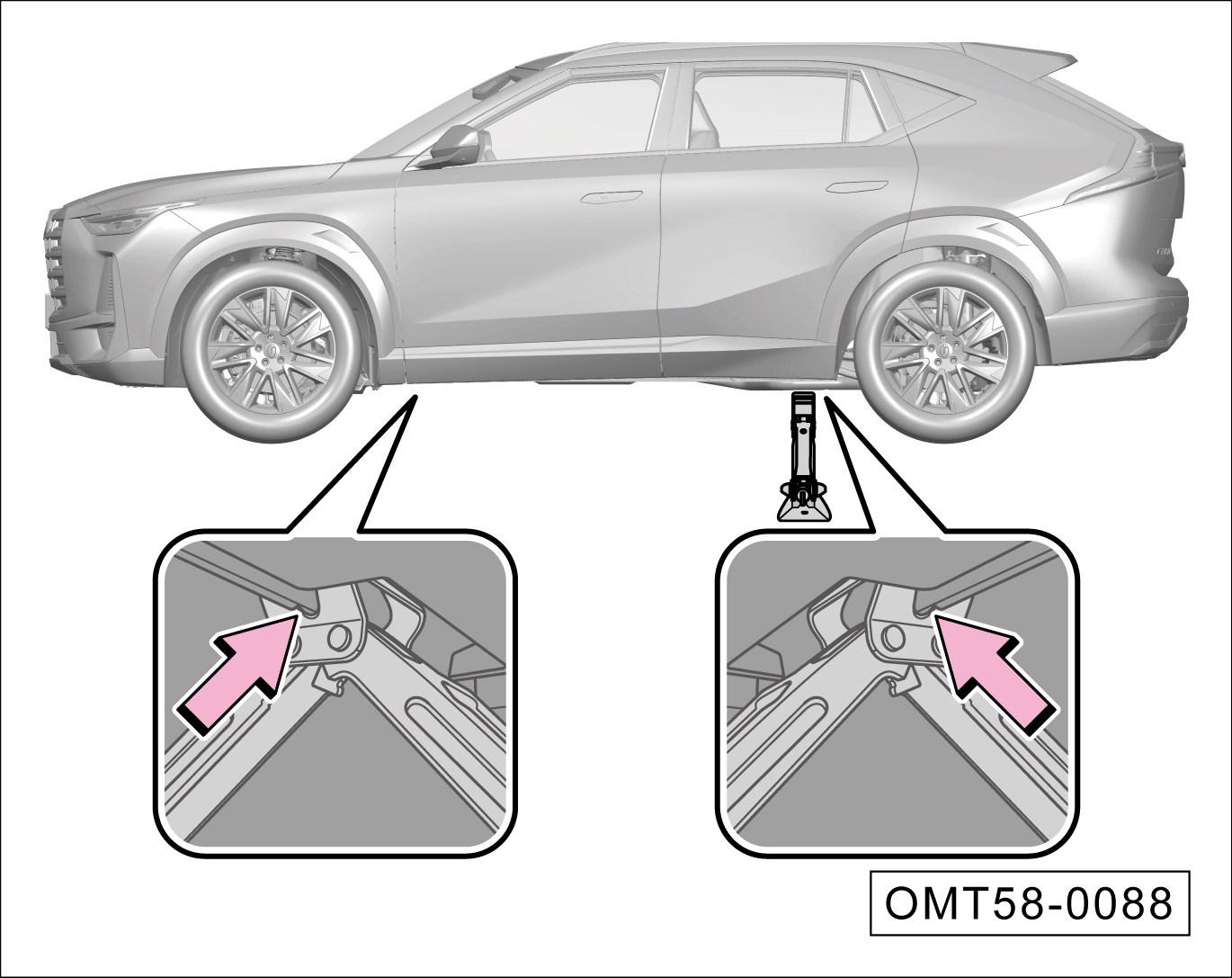 OMT58-0088