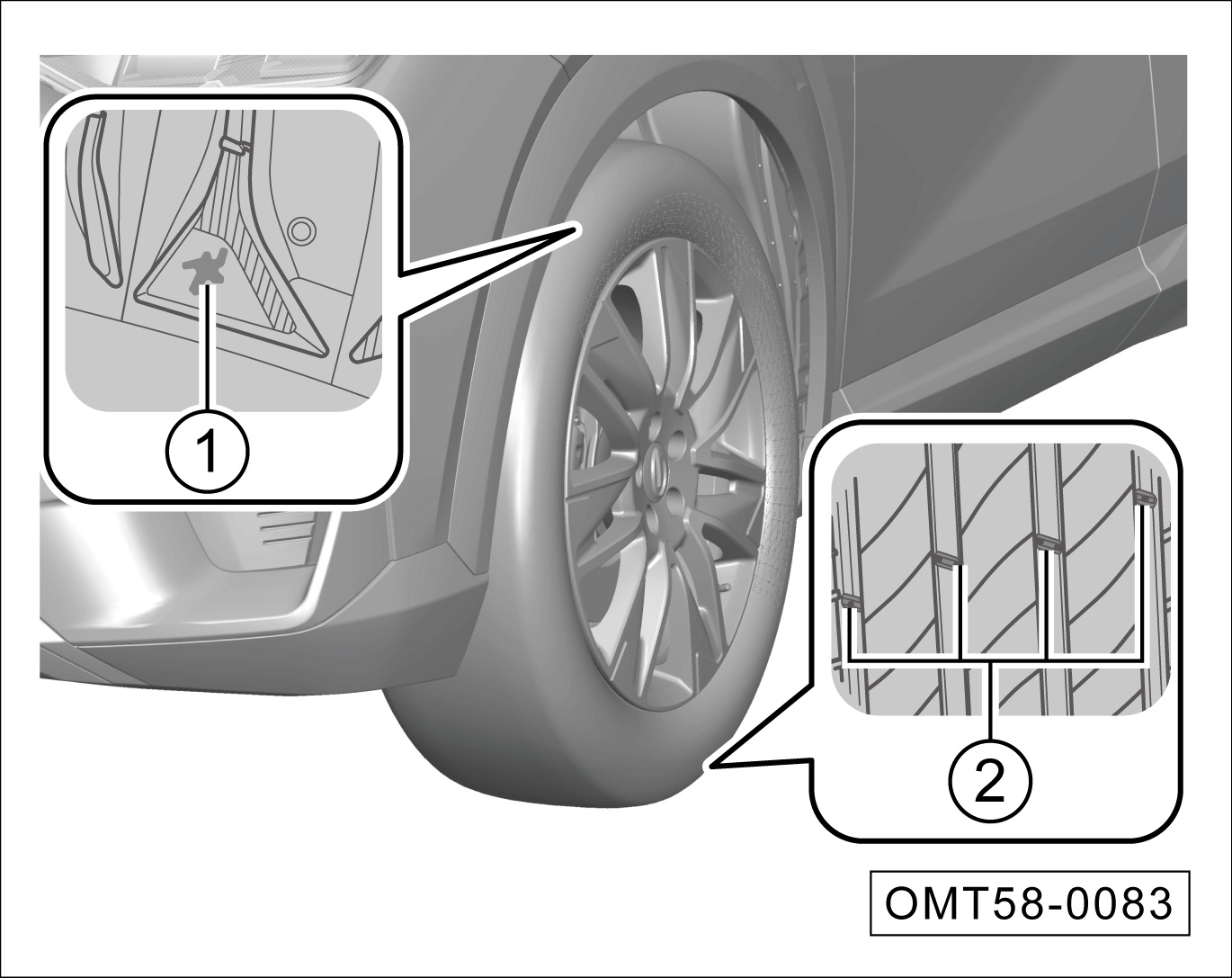 1

2

OMT58-0083