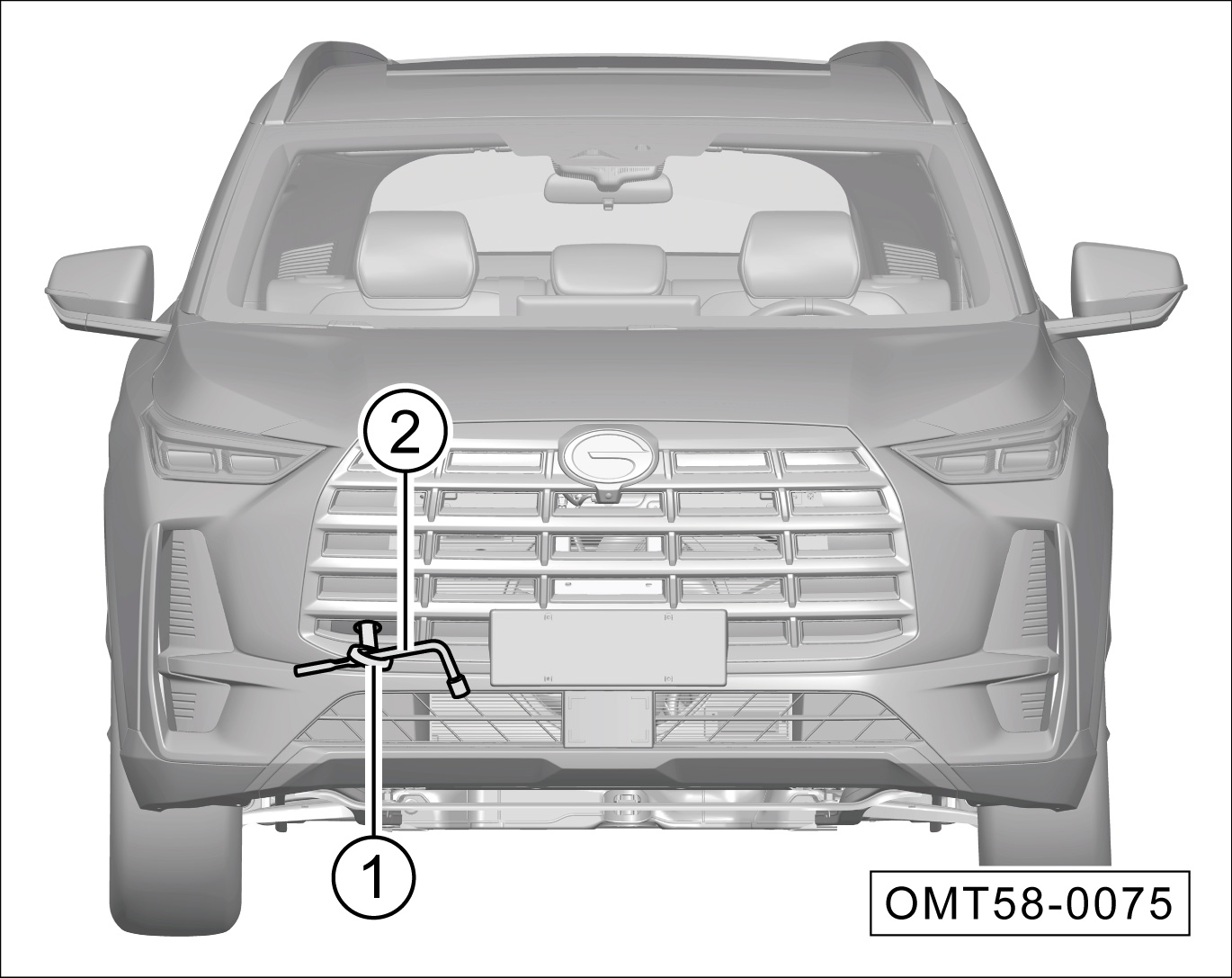 2

1

OMT58-0075