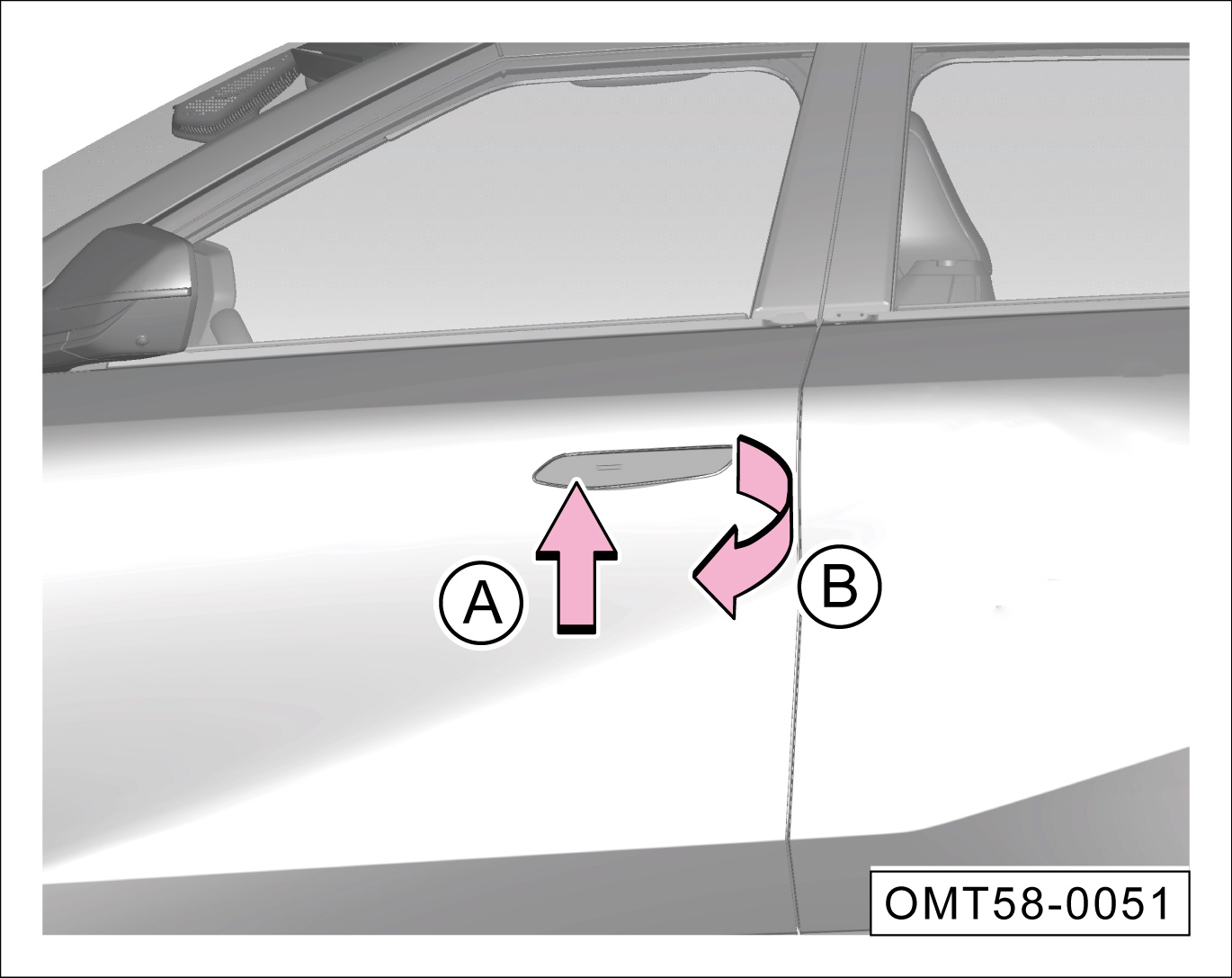 A
B
OMT58-0051