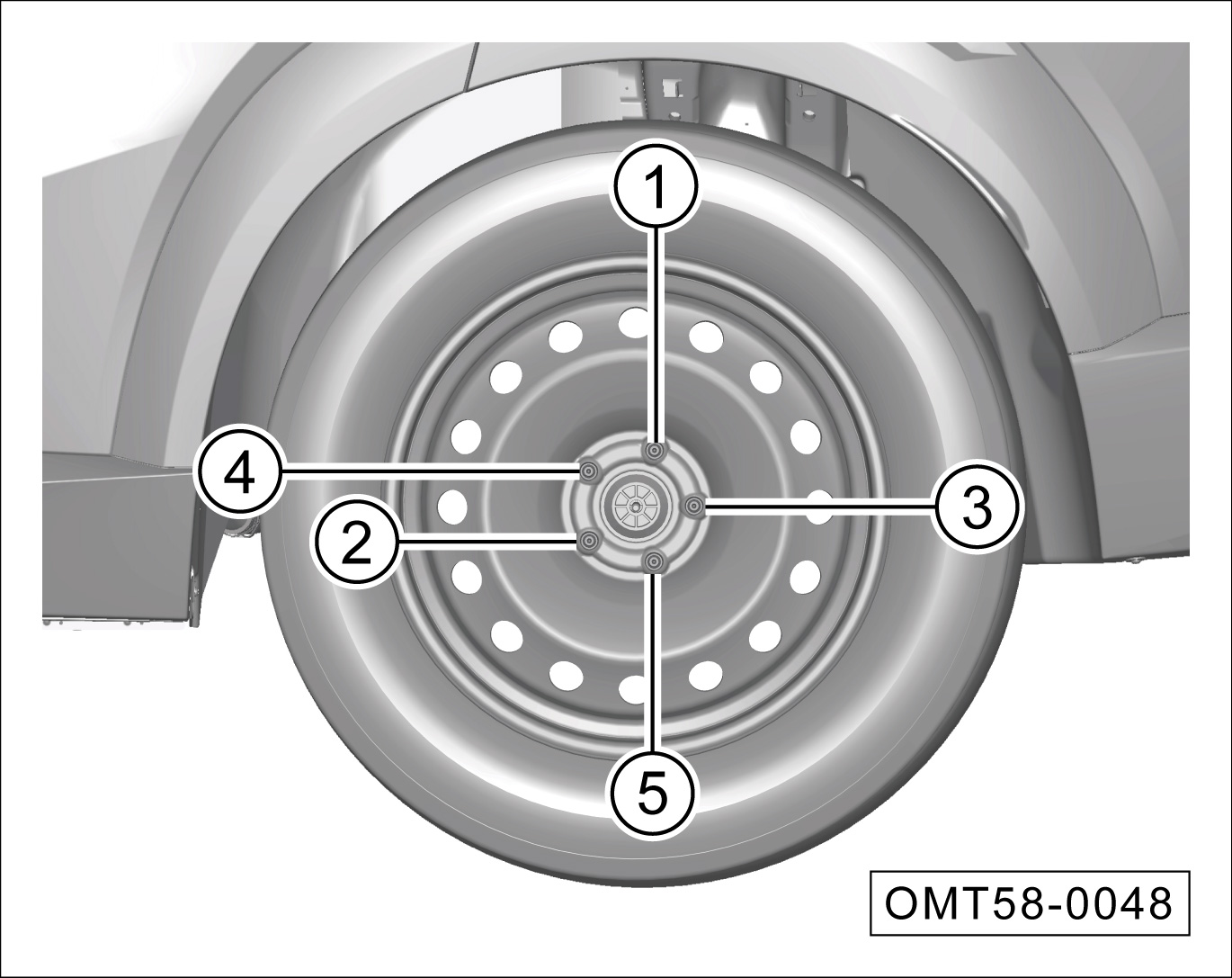 1
4
3
2
5
OMT58-0048