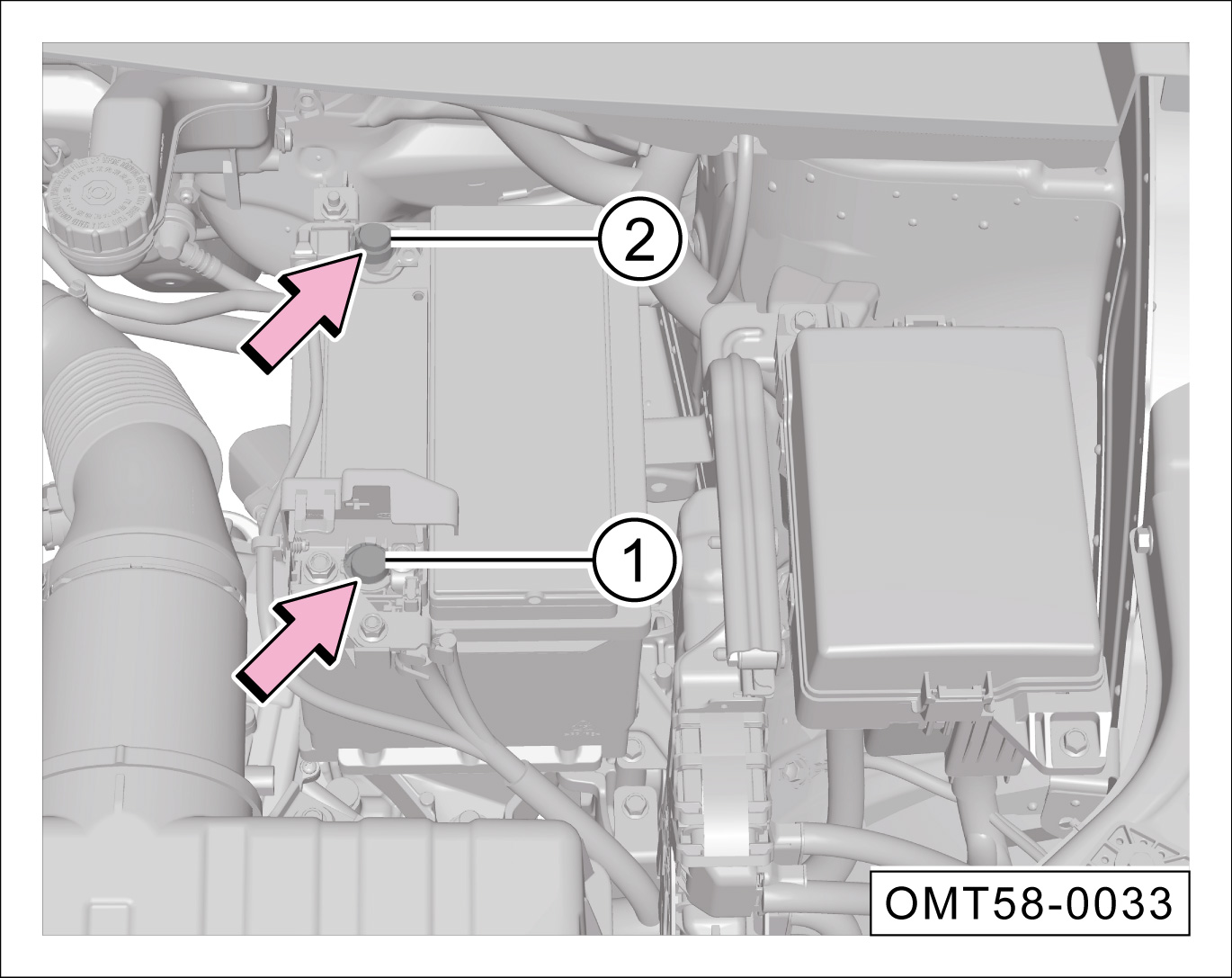 2
1
OMT58-0033