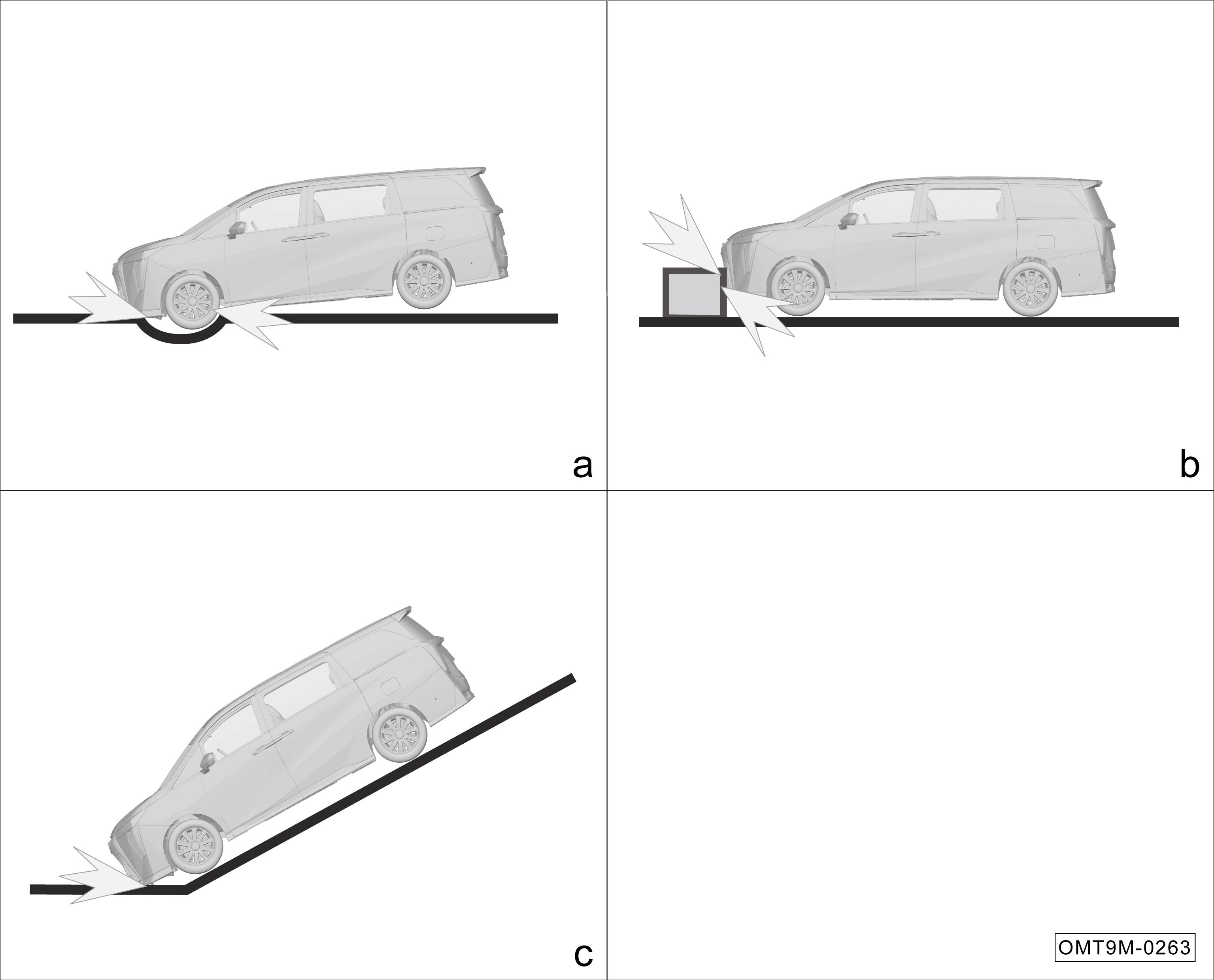 a

b

c

OMT9M-0263