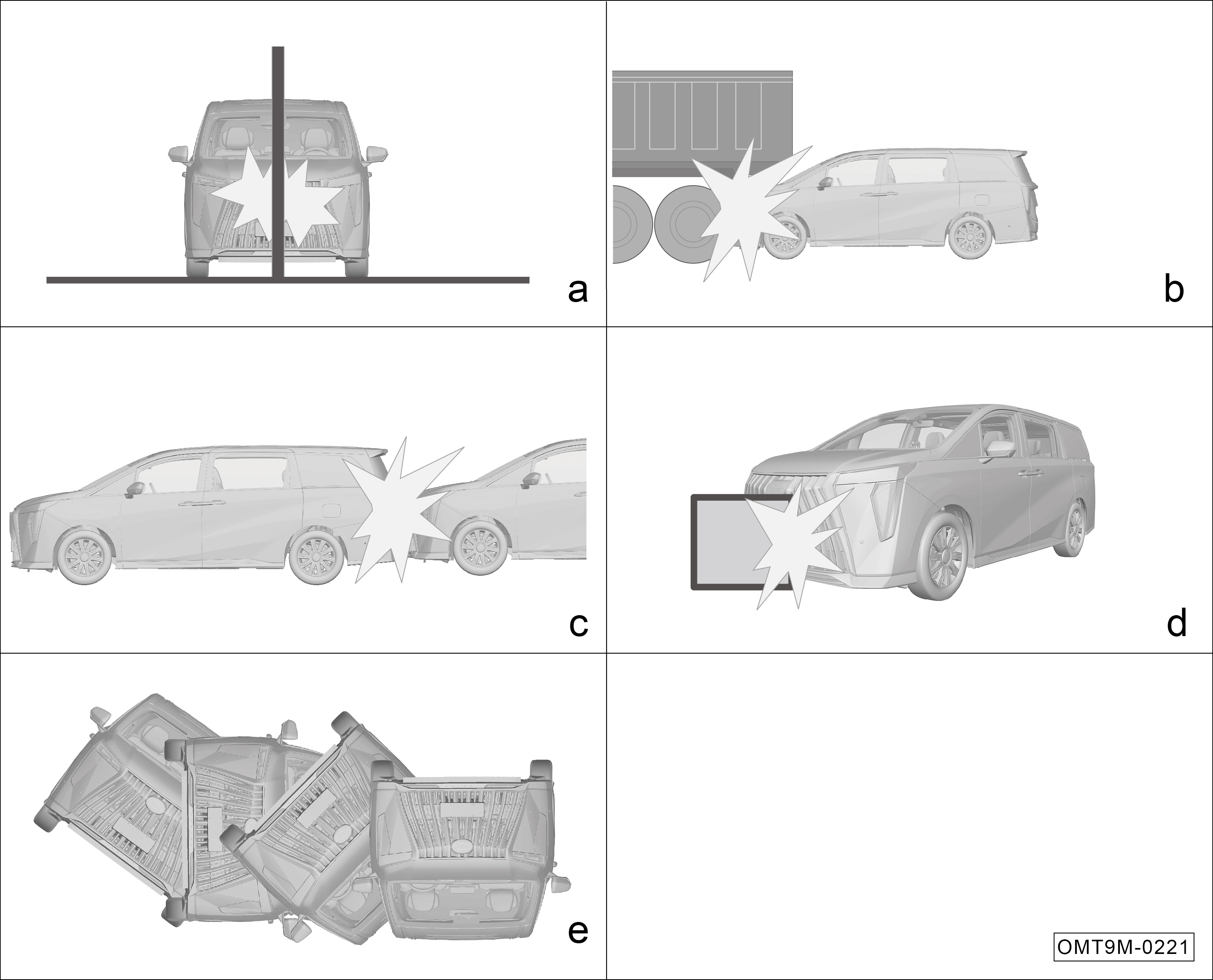 a

b

c

d

e

OMT9M-0221