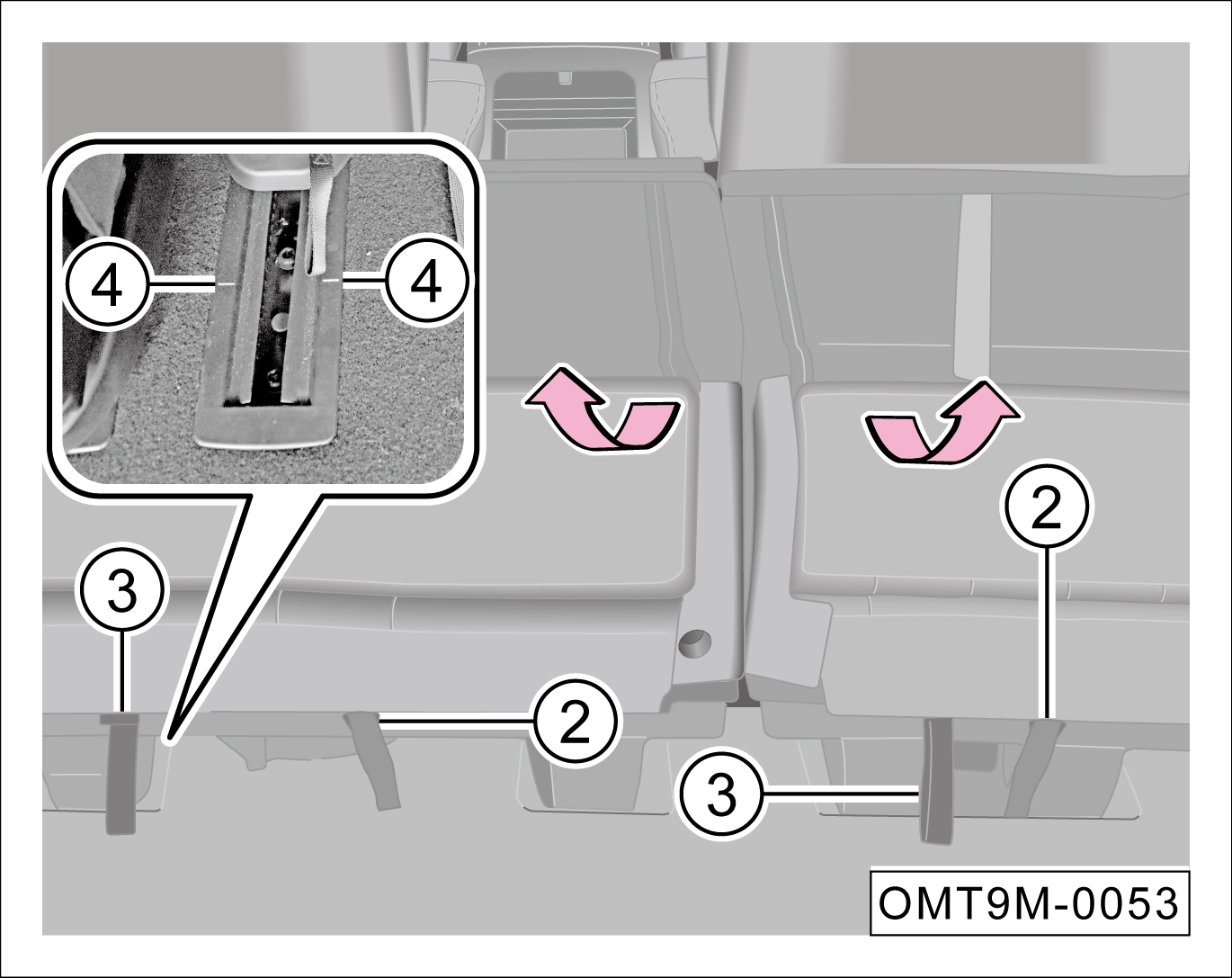 4
4
2
3
2
3
OMT9M-0053