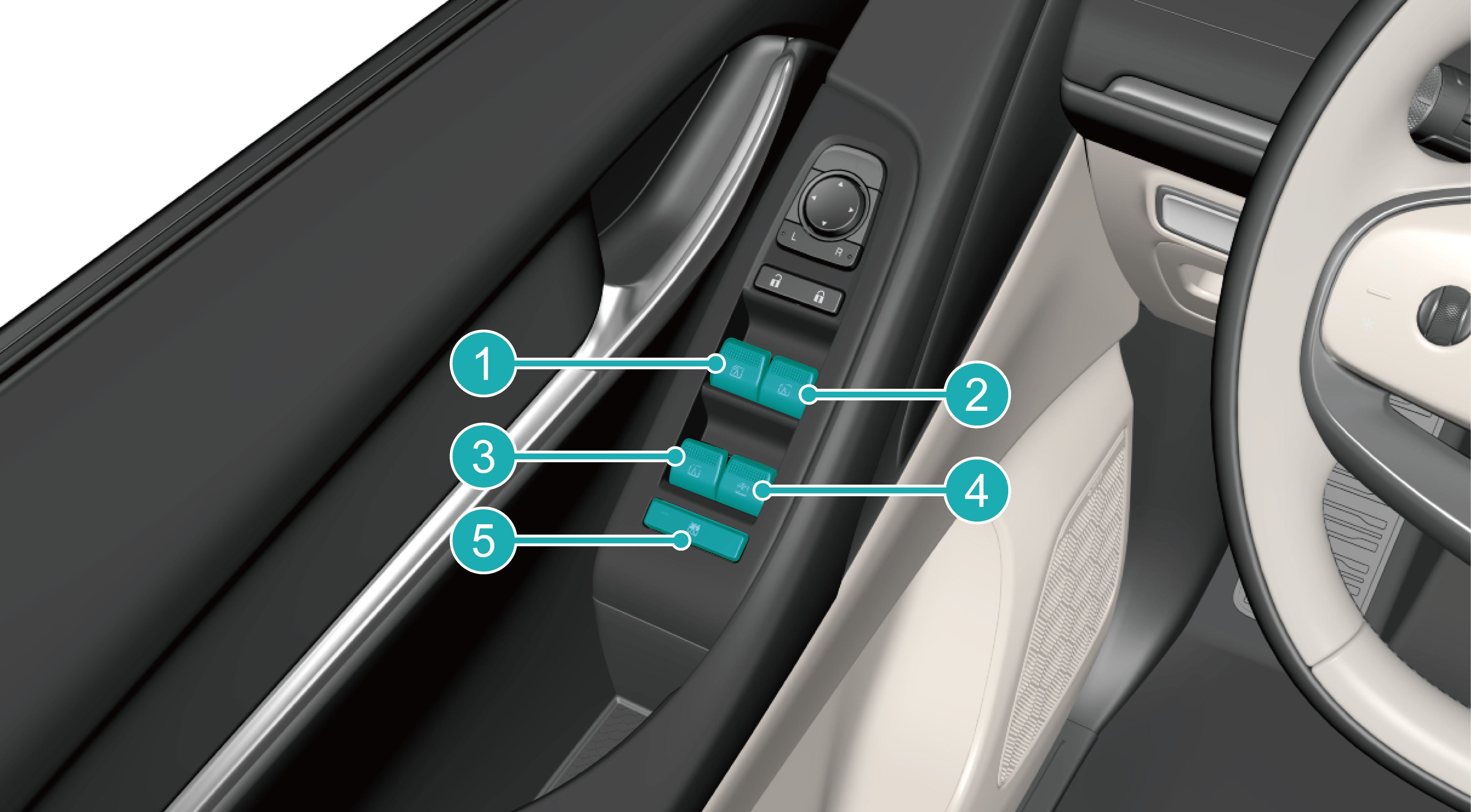 L
R
1
2
3
4
5