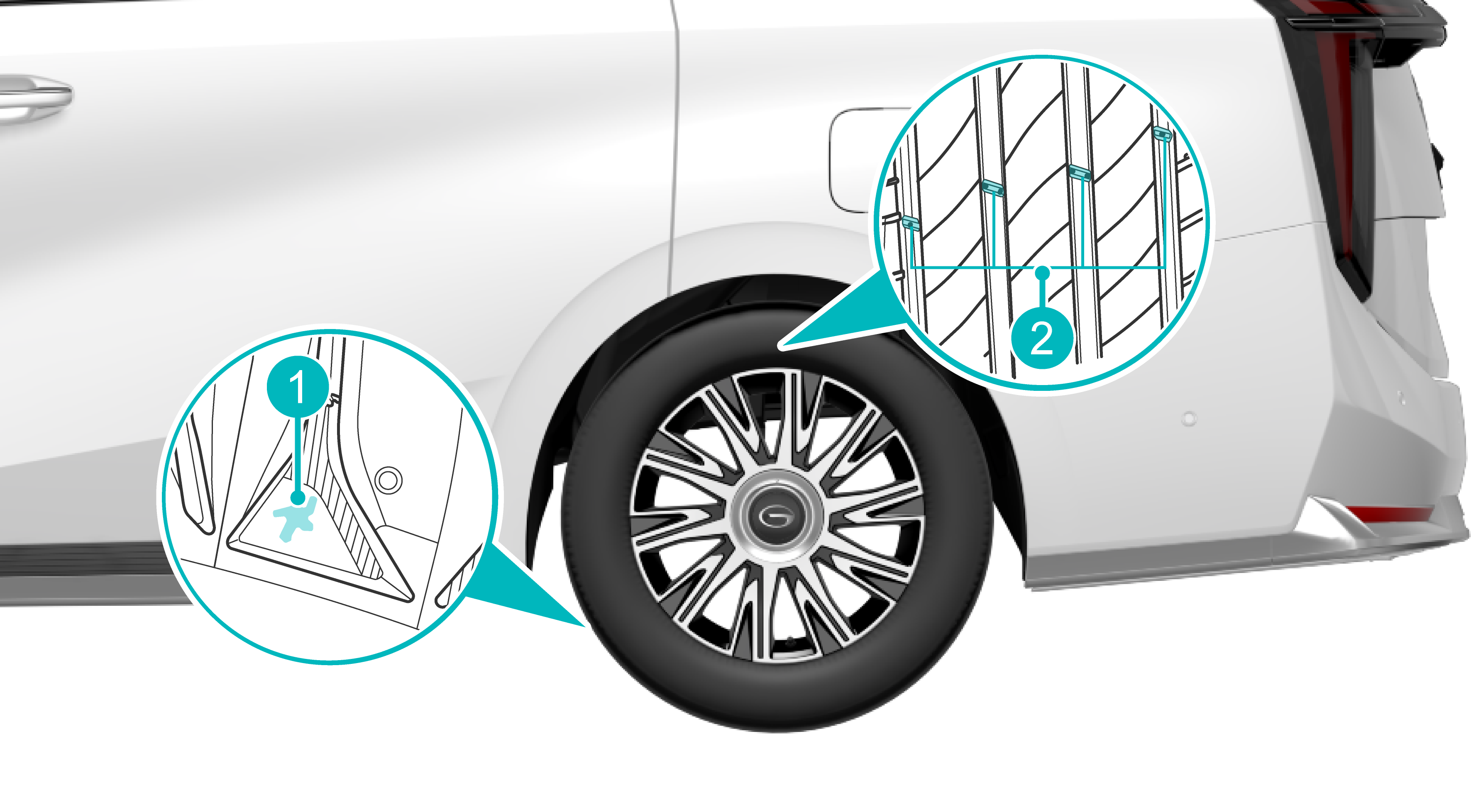 1
2