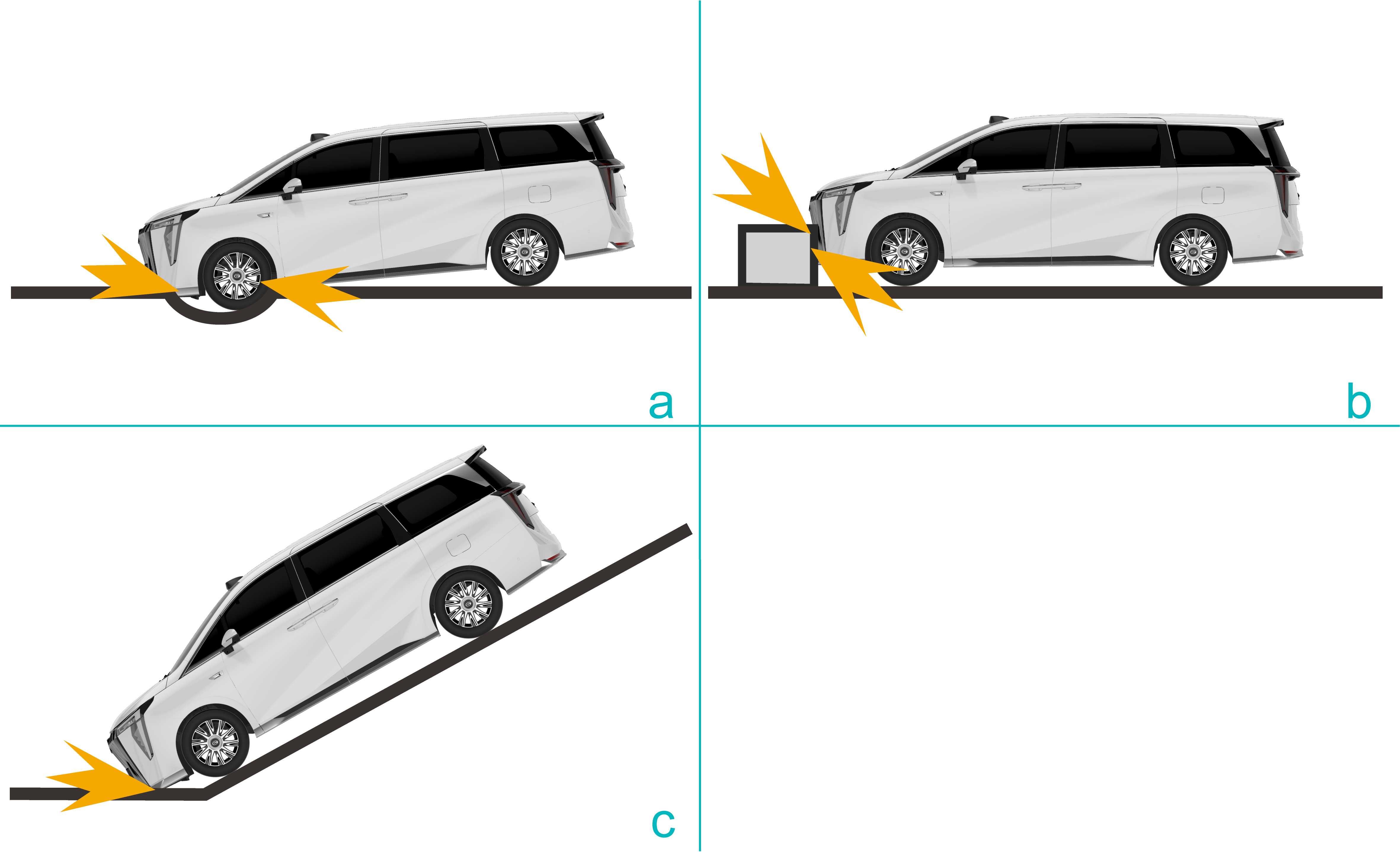 a

b

c