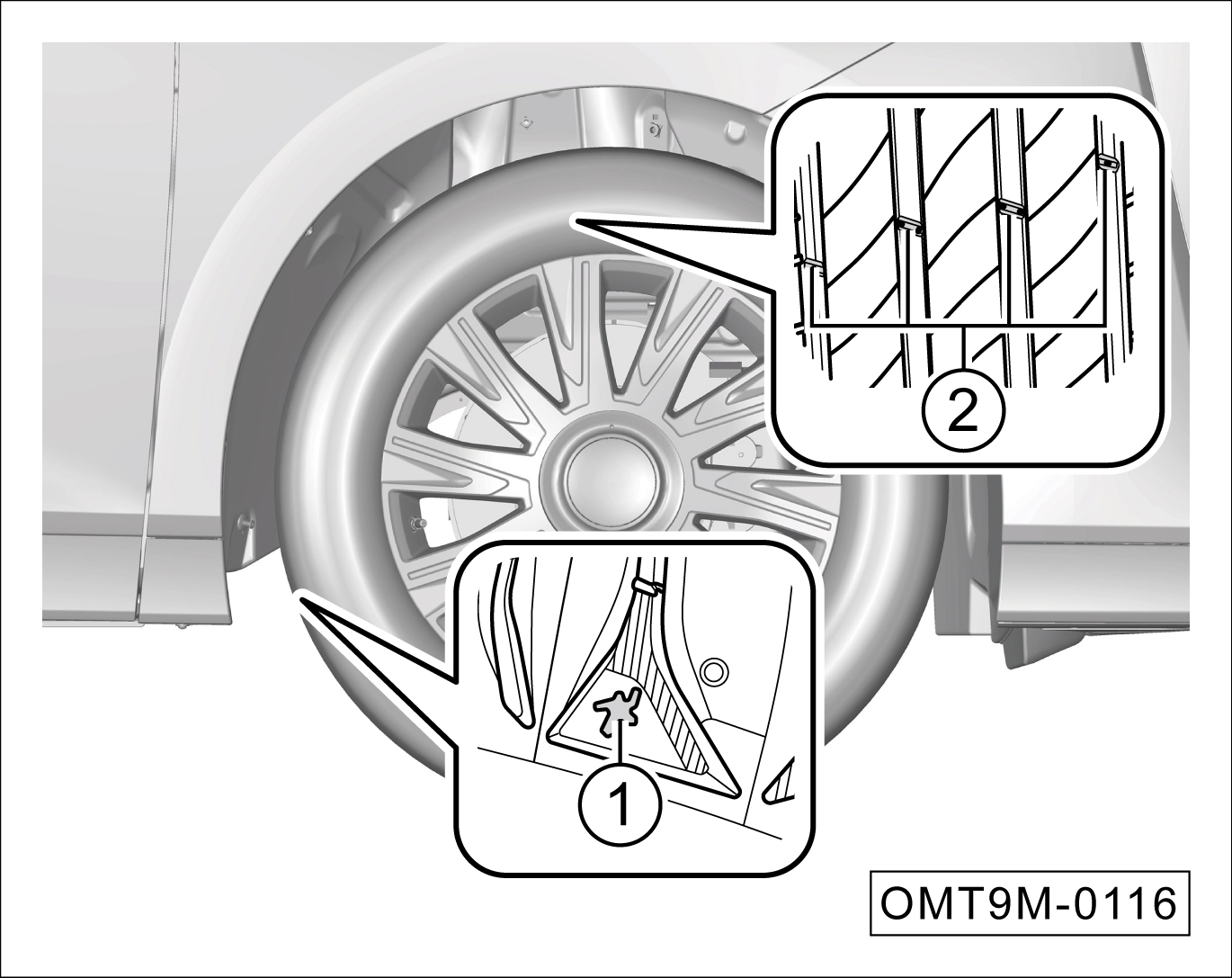 2

1

OMT9M-0116