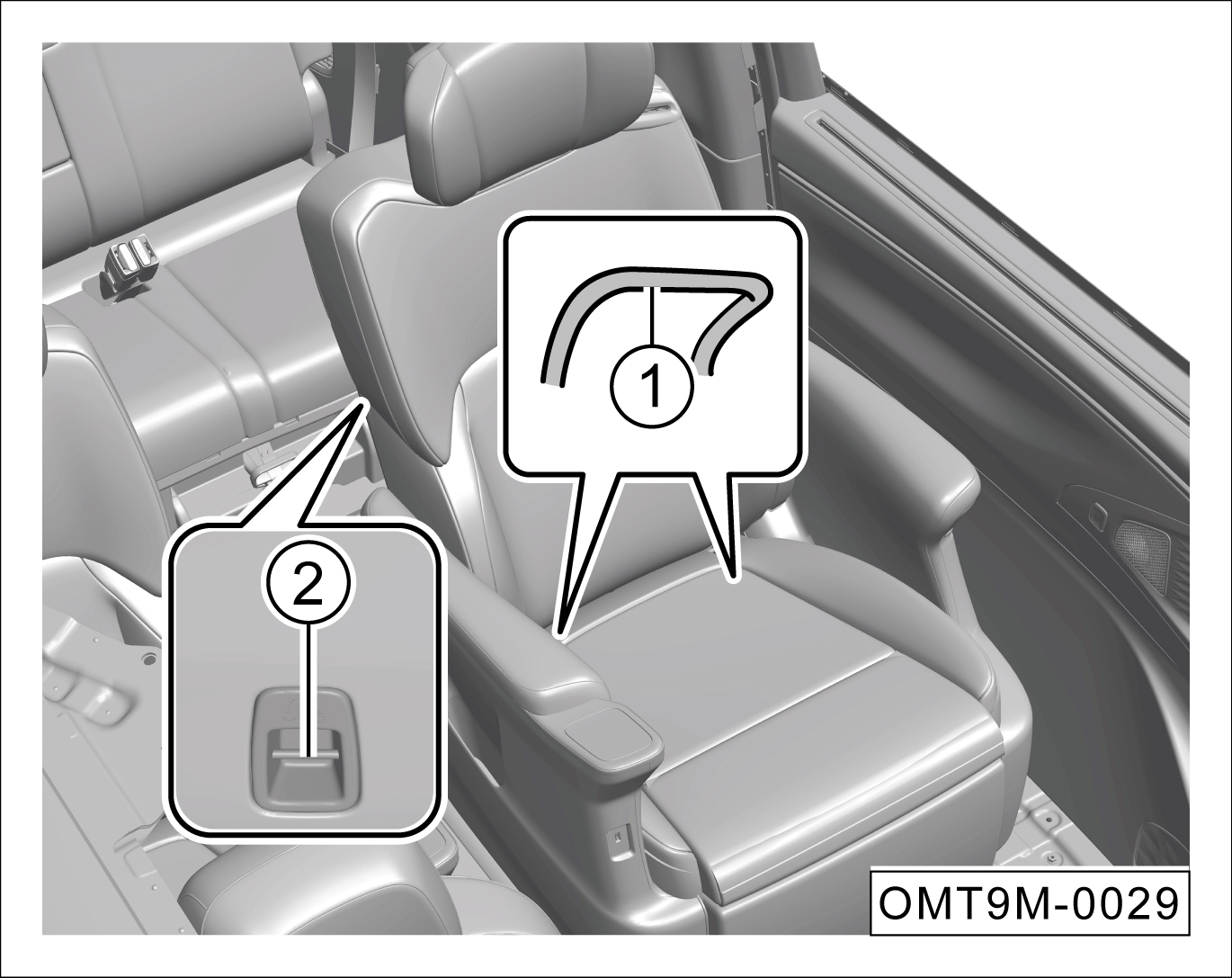 1

2

OMT9M-0029