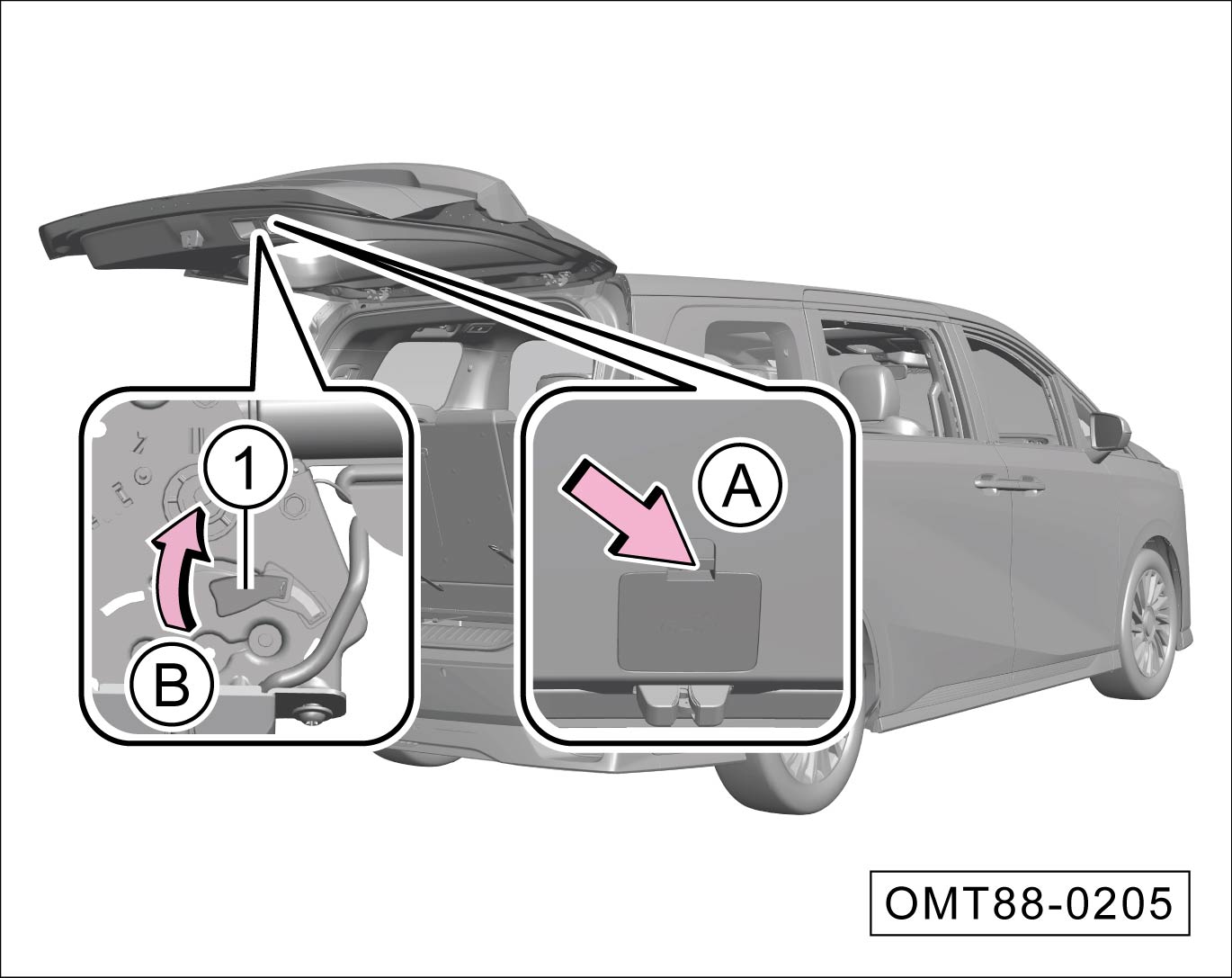 1

B

A

OMT88-0205