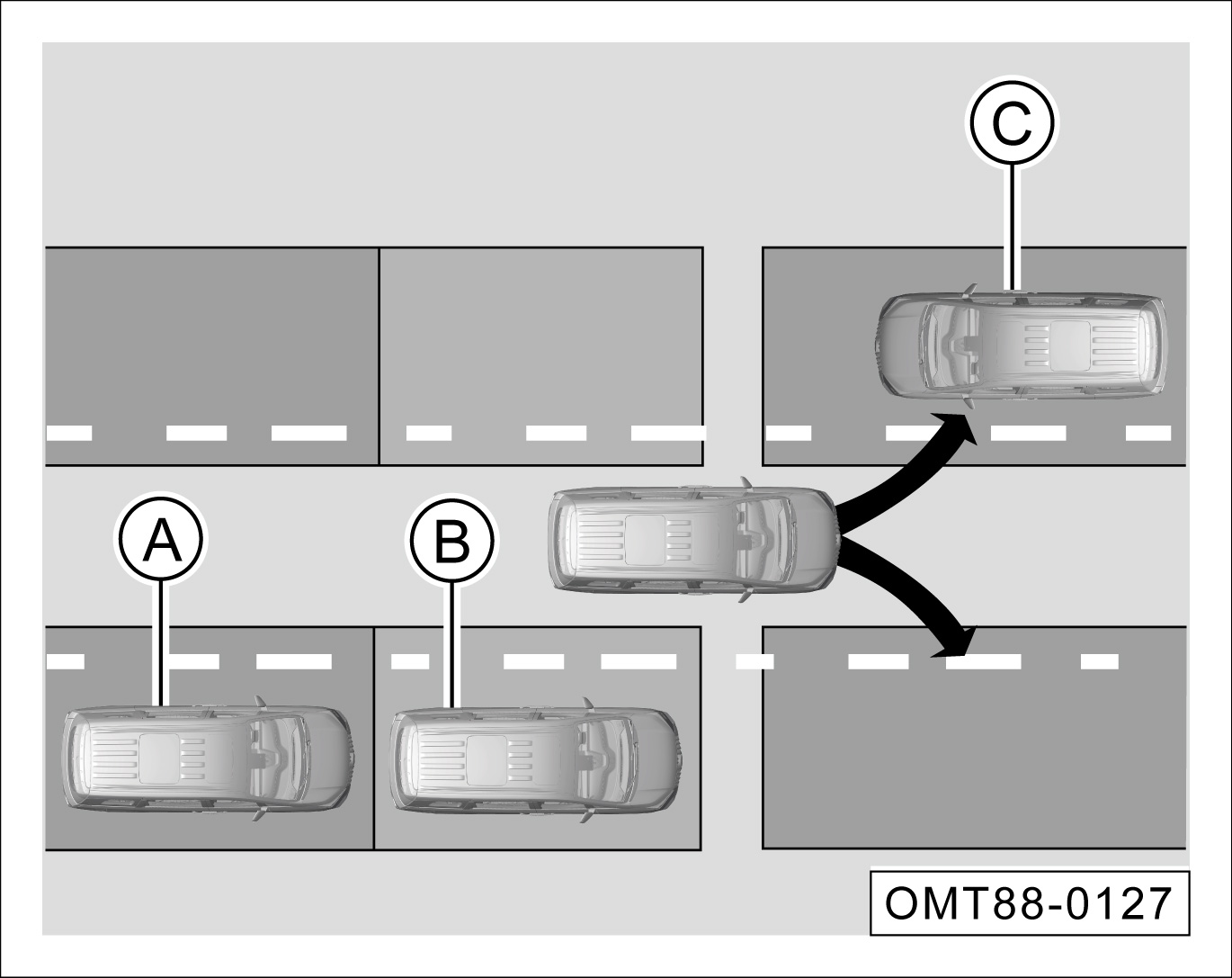 C

A

B

OMT88-0127