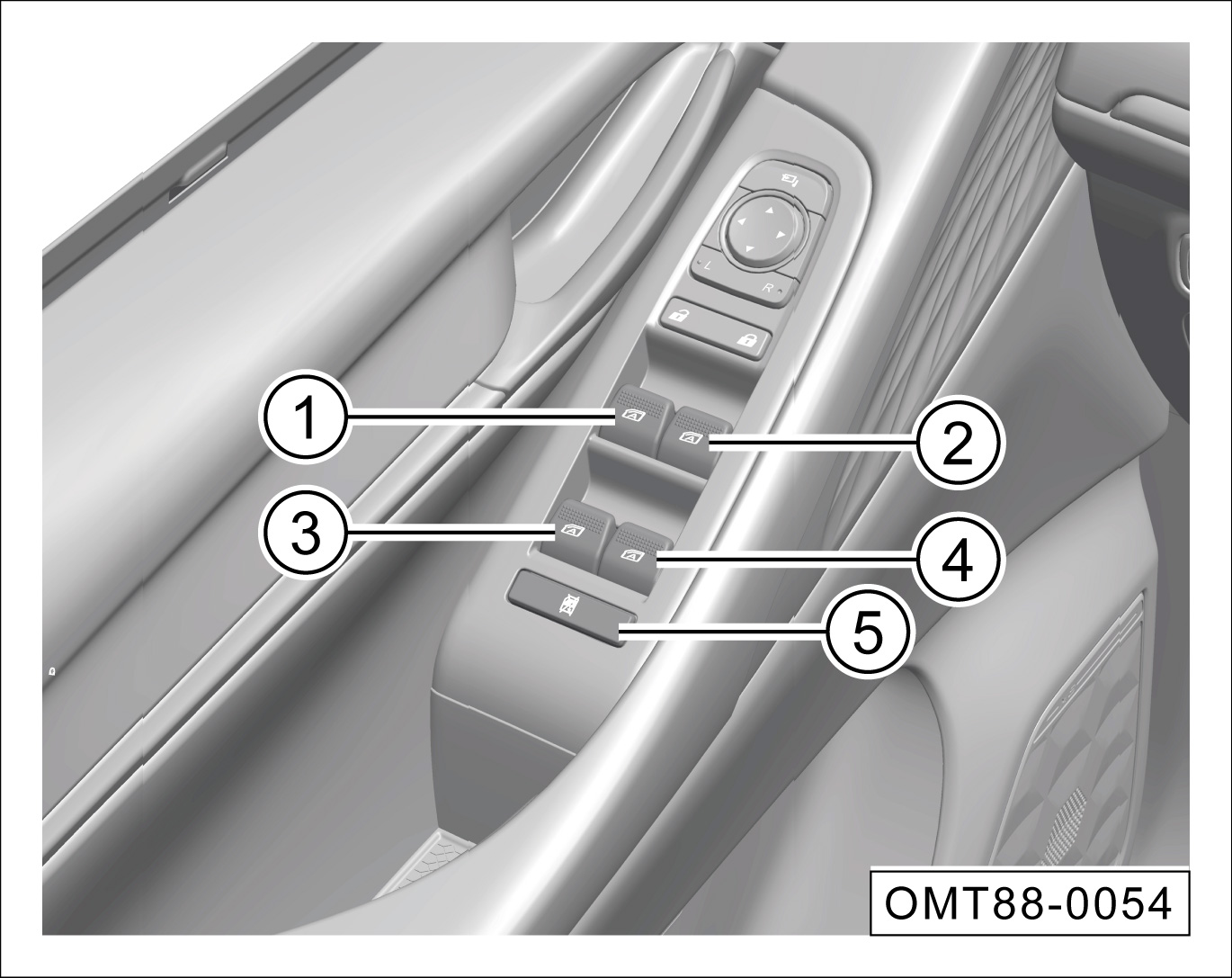 L
R
1
2
3
4
5
OMT88-0054