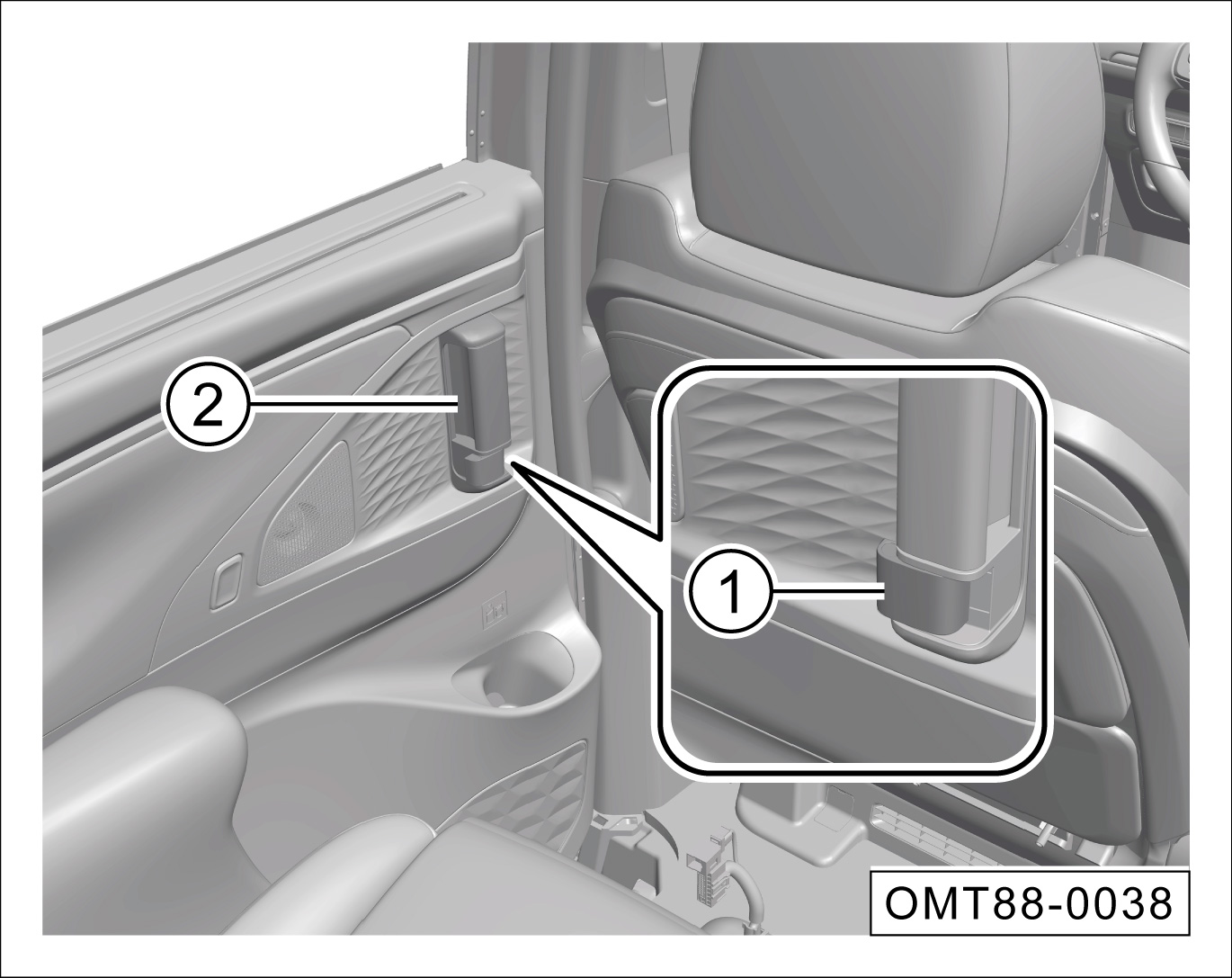 2

1

OMT88-0038