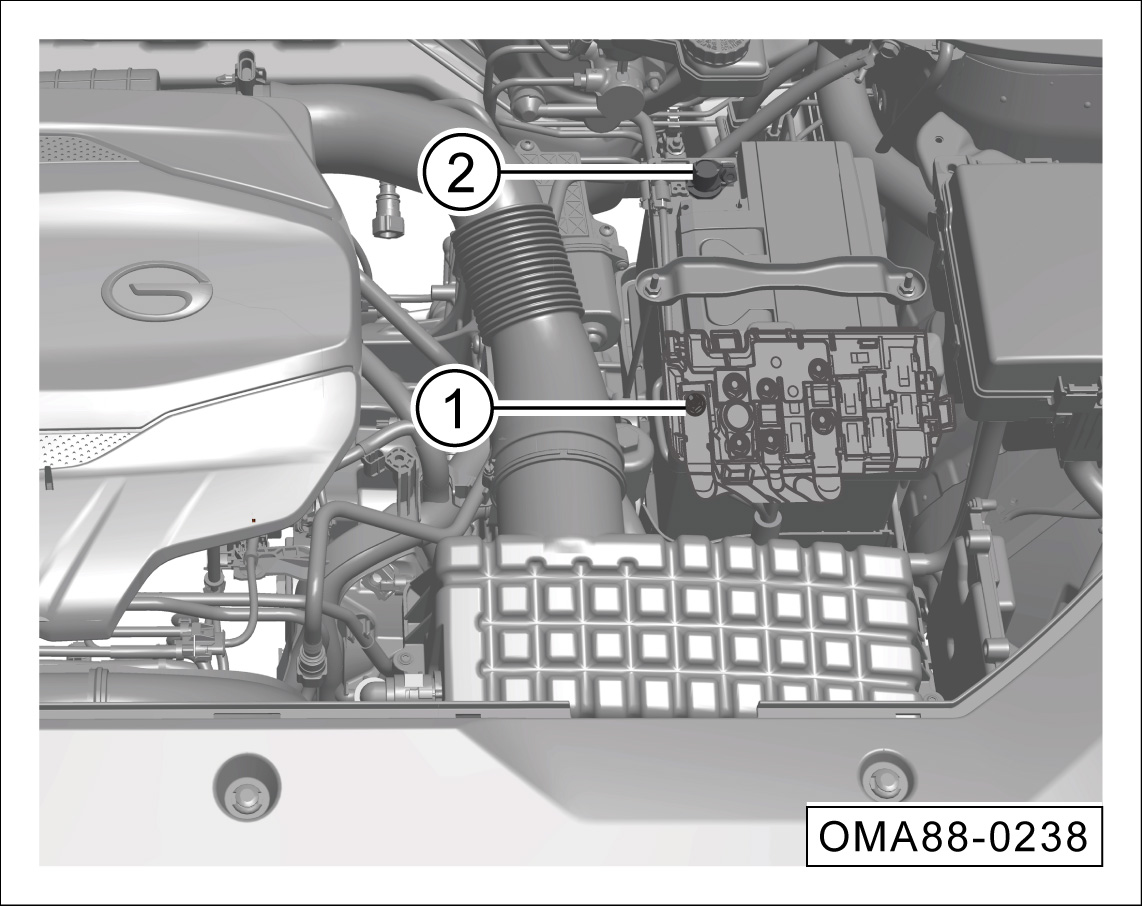 2
1
OMA88-0238