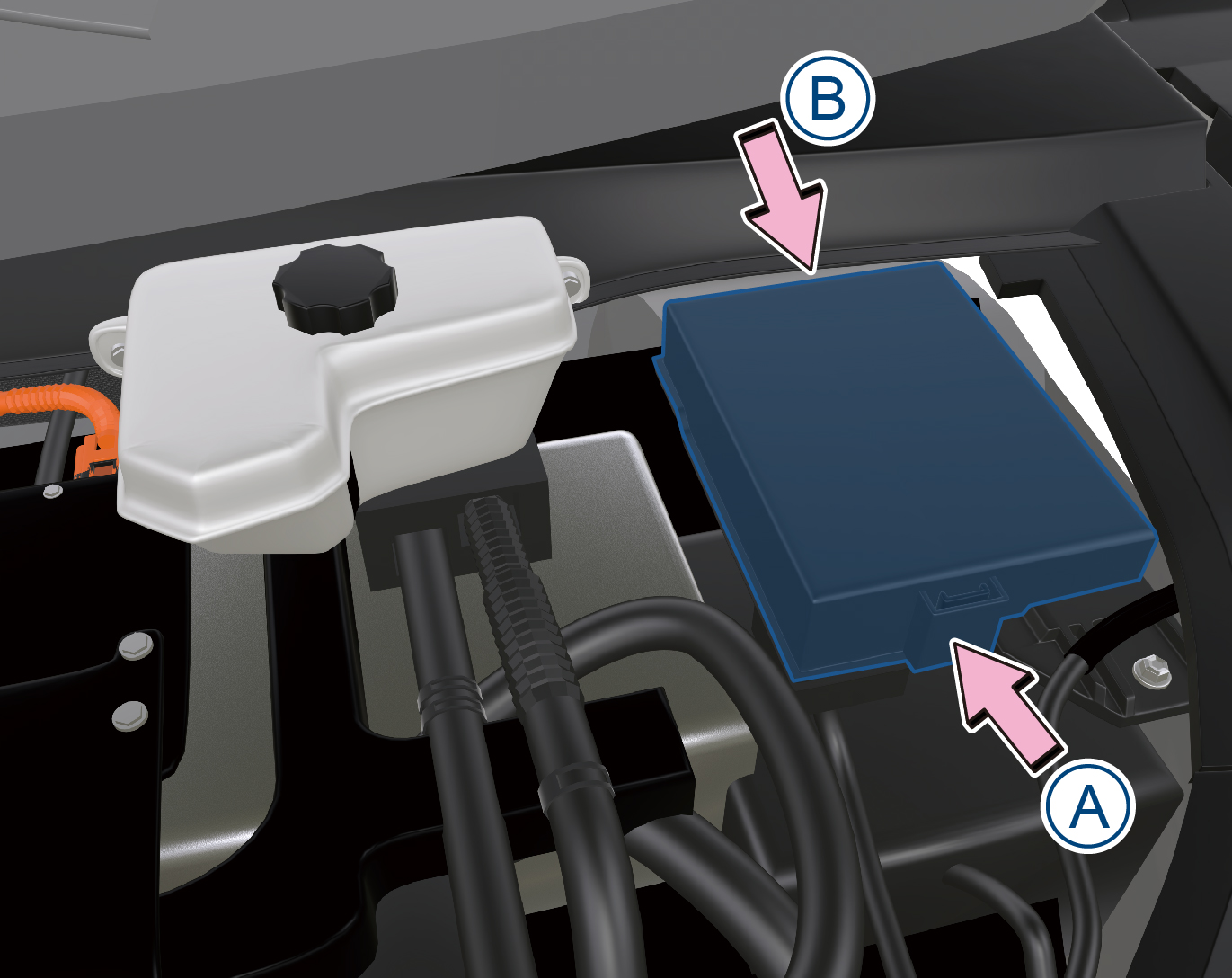 B
A