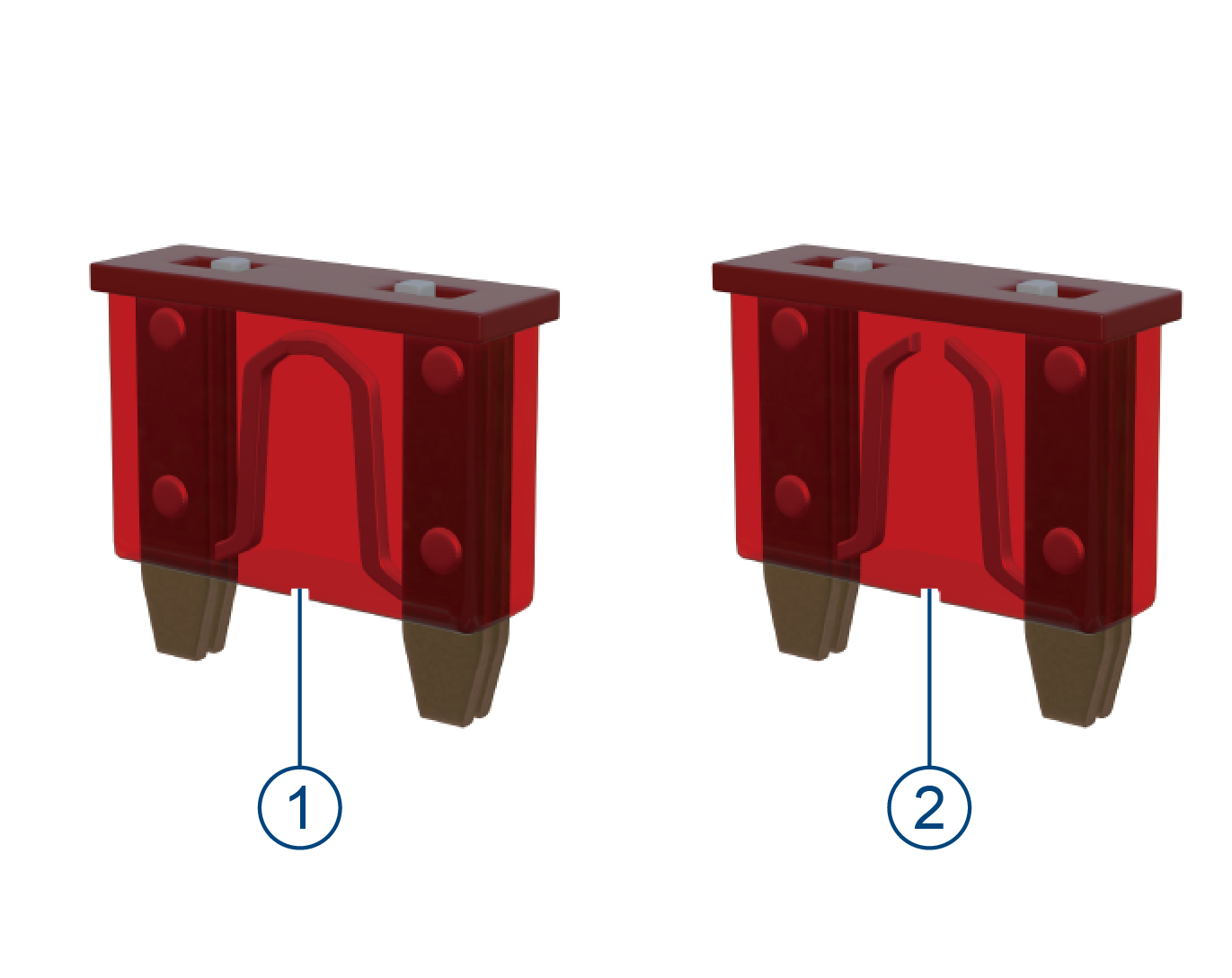 1

2