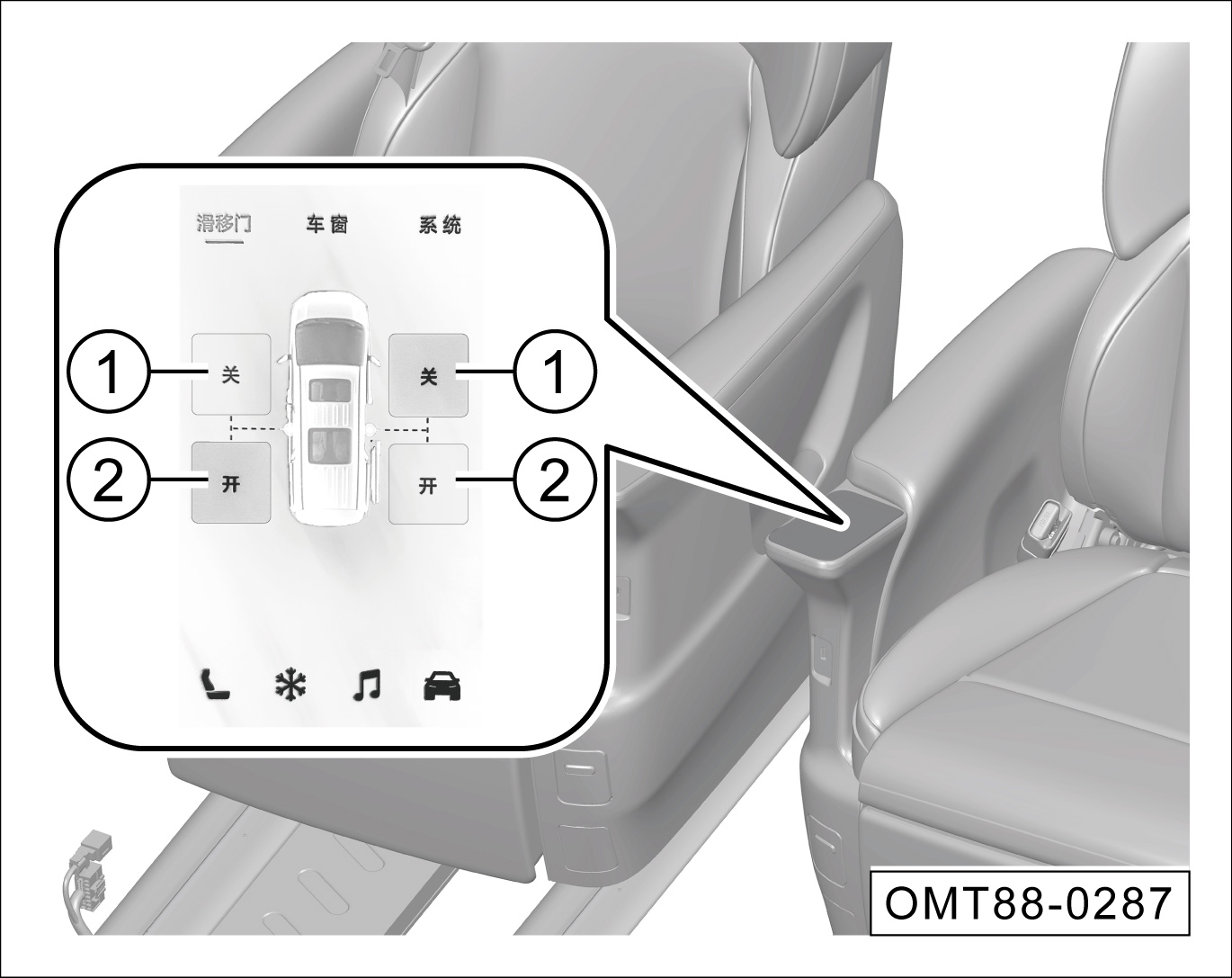 滑移门 车窗 系统

1 关
关 1
2 开
开 2

OMT88-0287