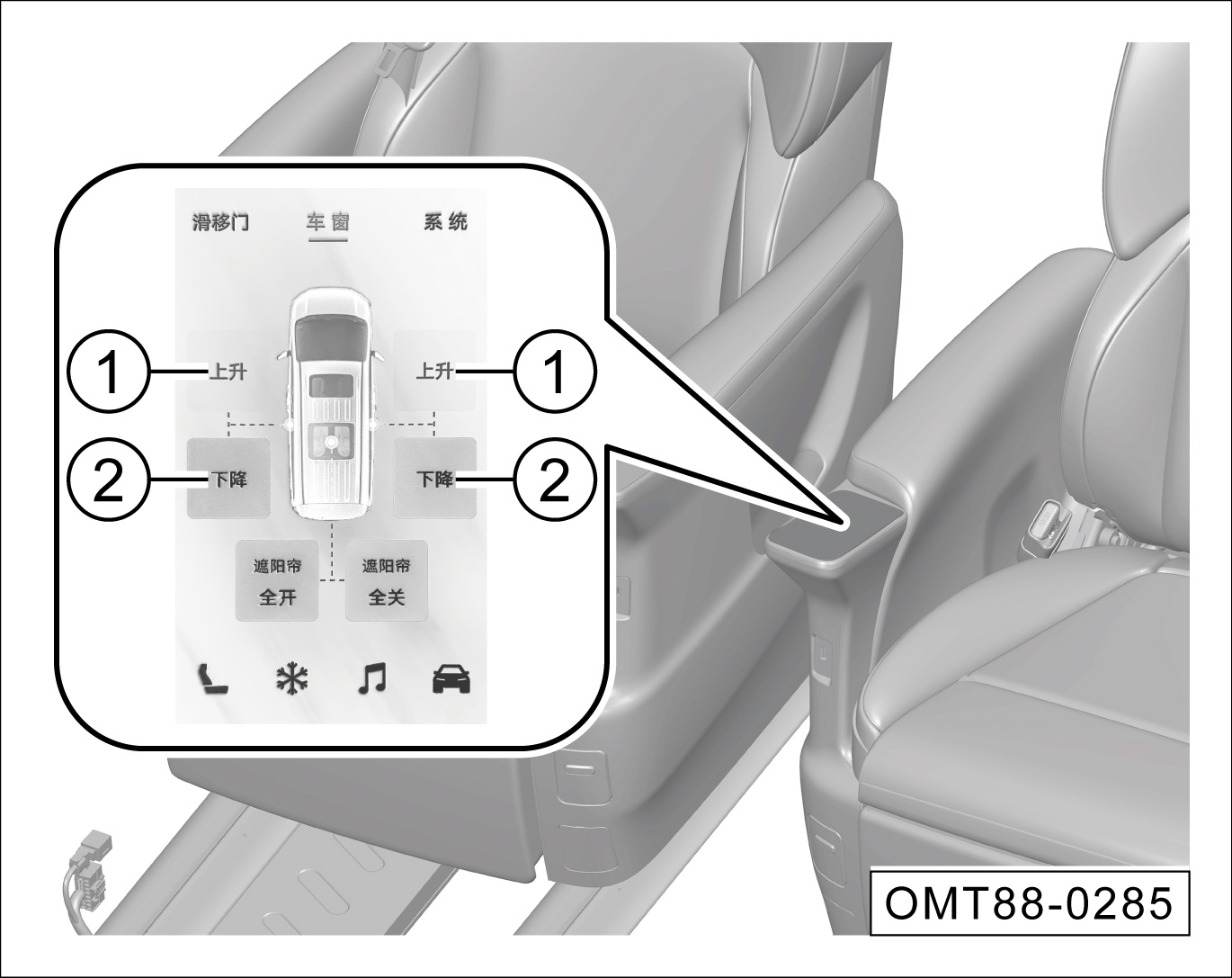 滑移门 车窗 系统

1 上升
上升 1

2 下降
下降 2

遮阳帘
全开

遮阳帘
全关

OMT88-0285