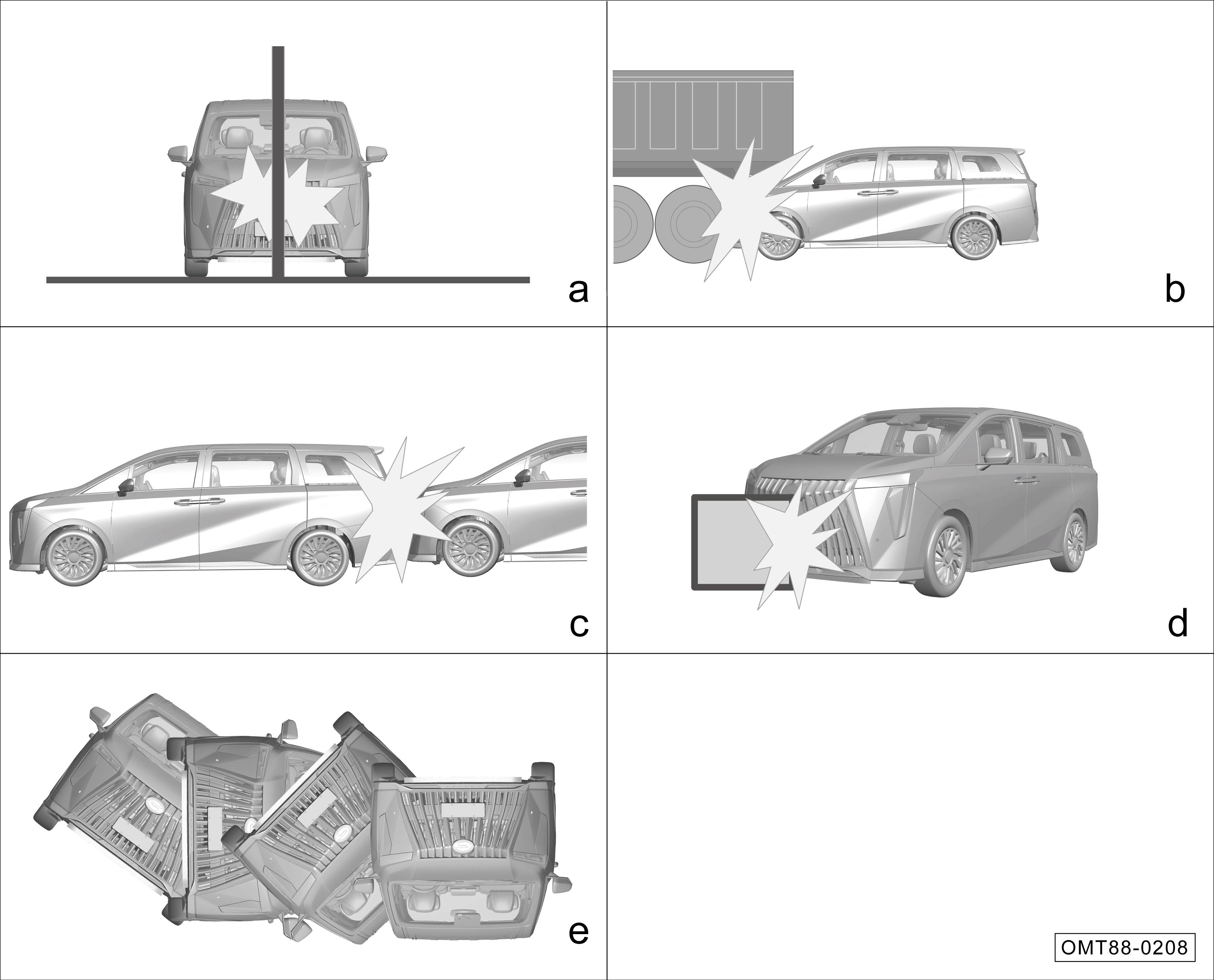 a

b

c

d

e

OMT88-0208