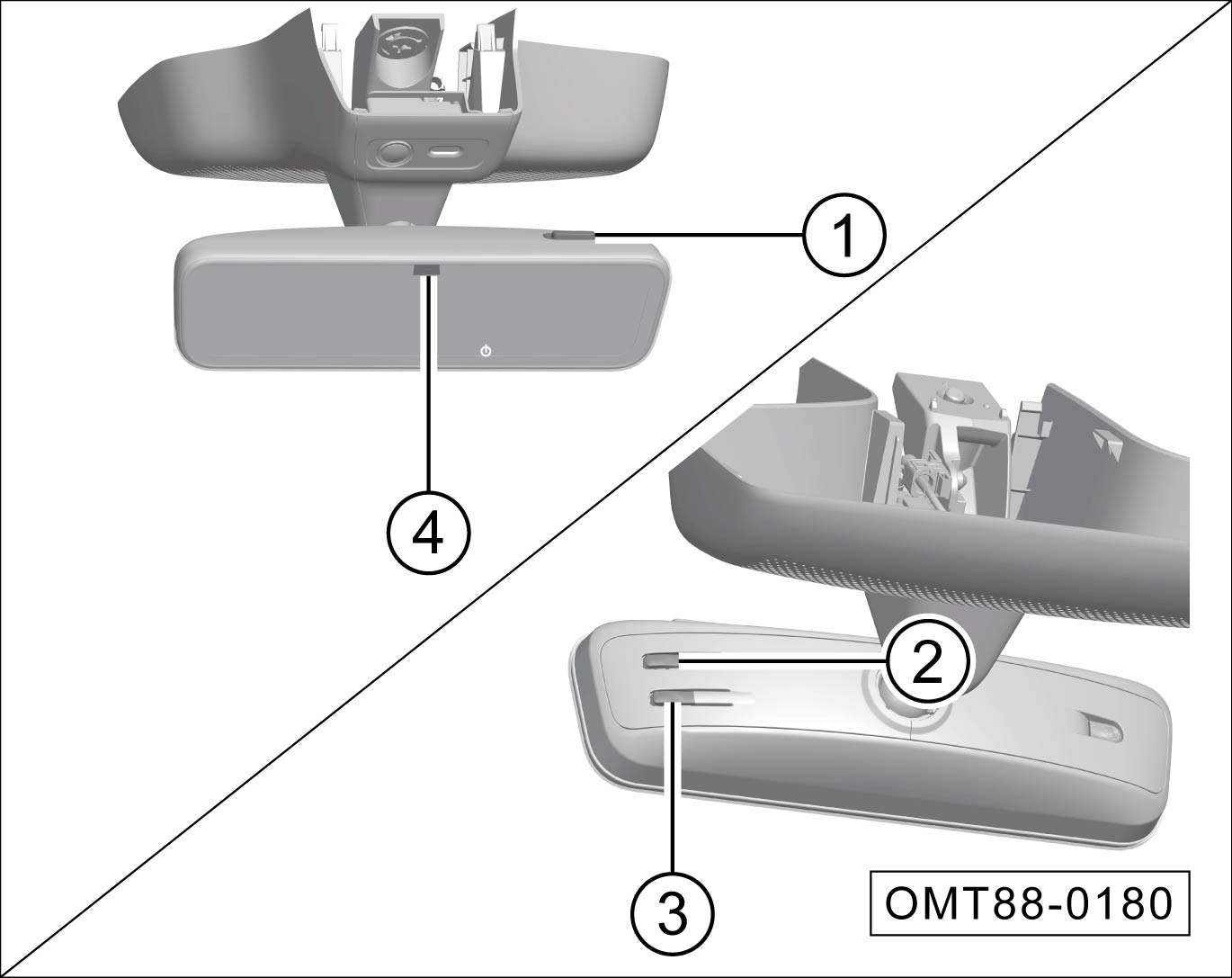 1
4
2
3
OMT88-0180