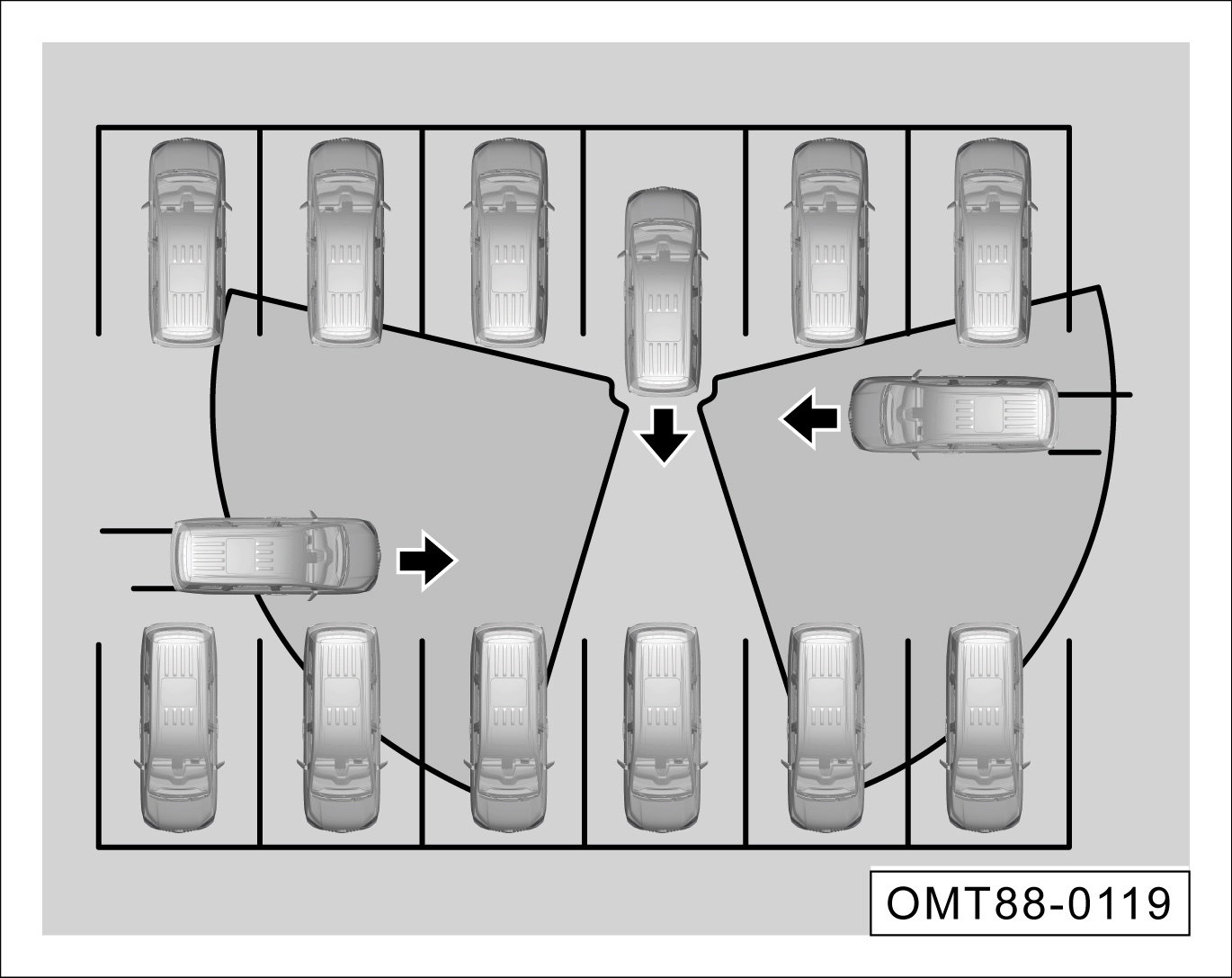 OMT88-0119