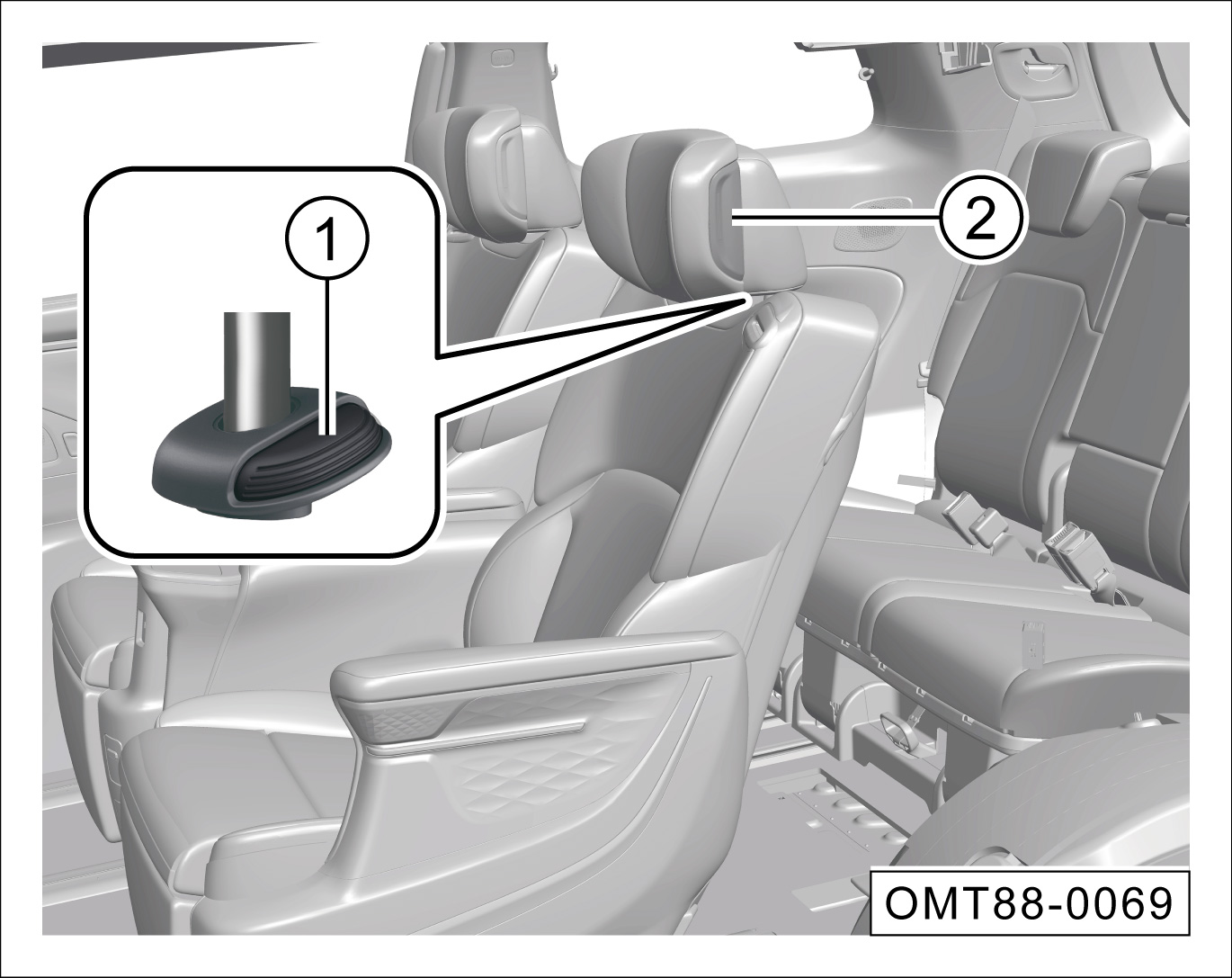 1
2
OMT88-0069