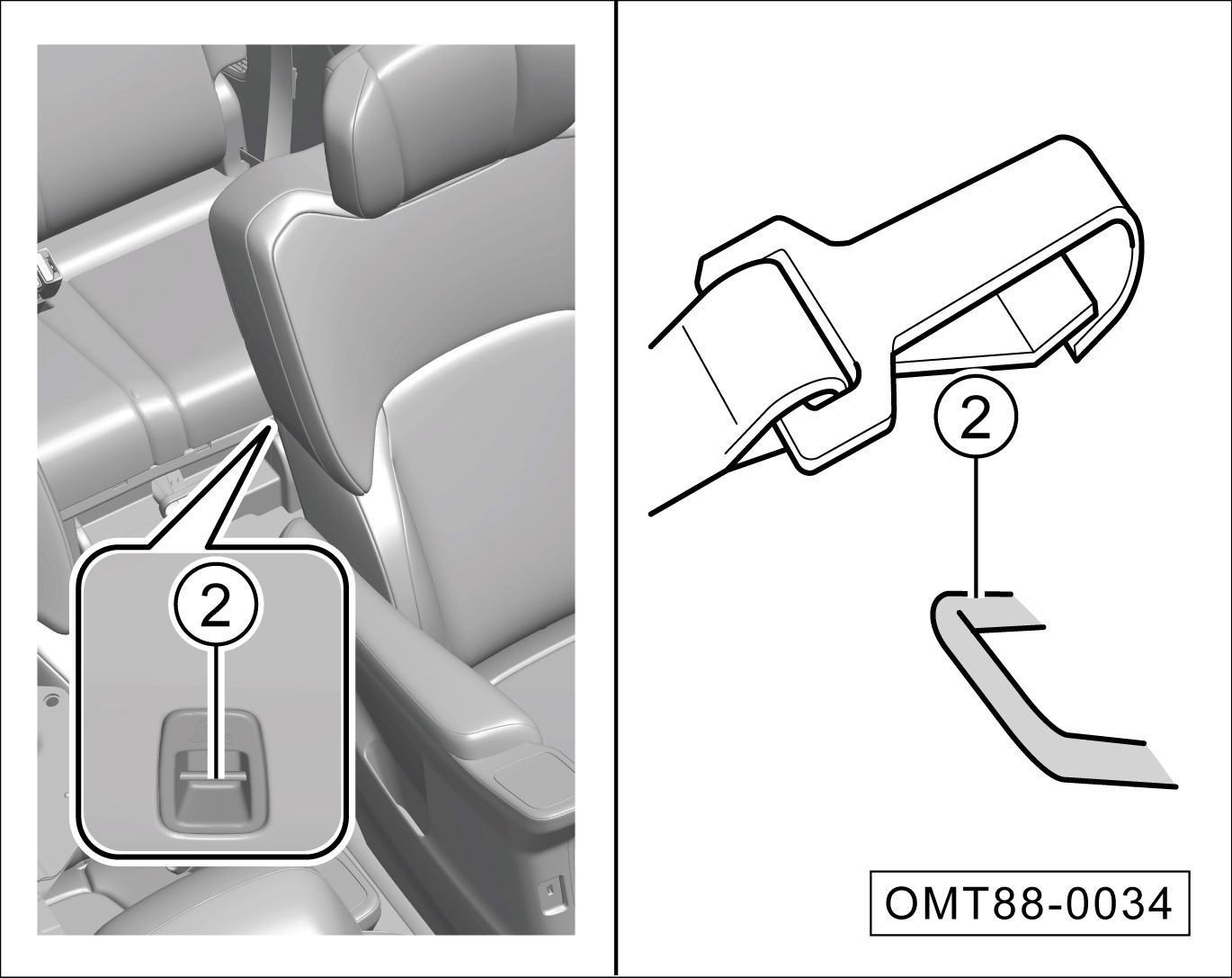 2

2

OMT88-0034