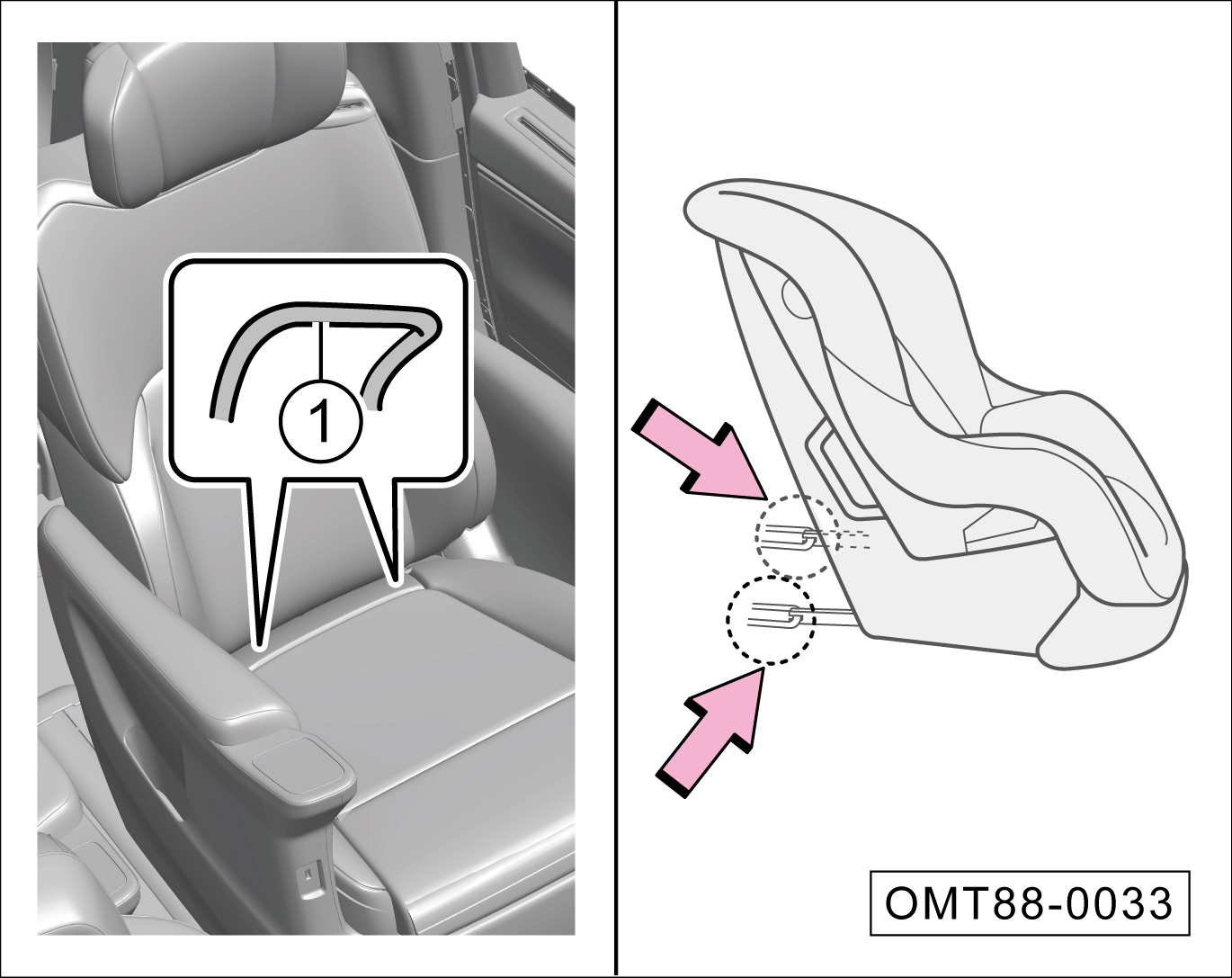 1

OMT88-0033