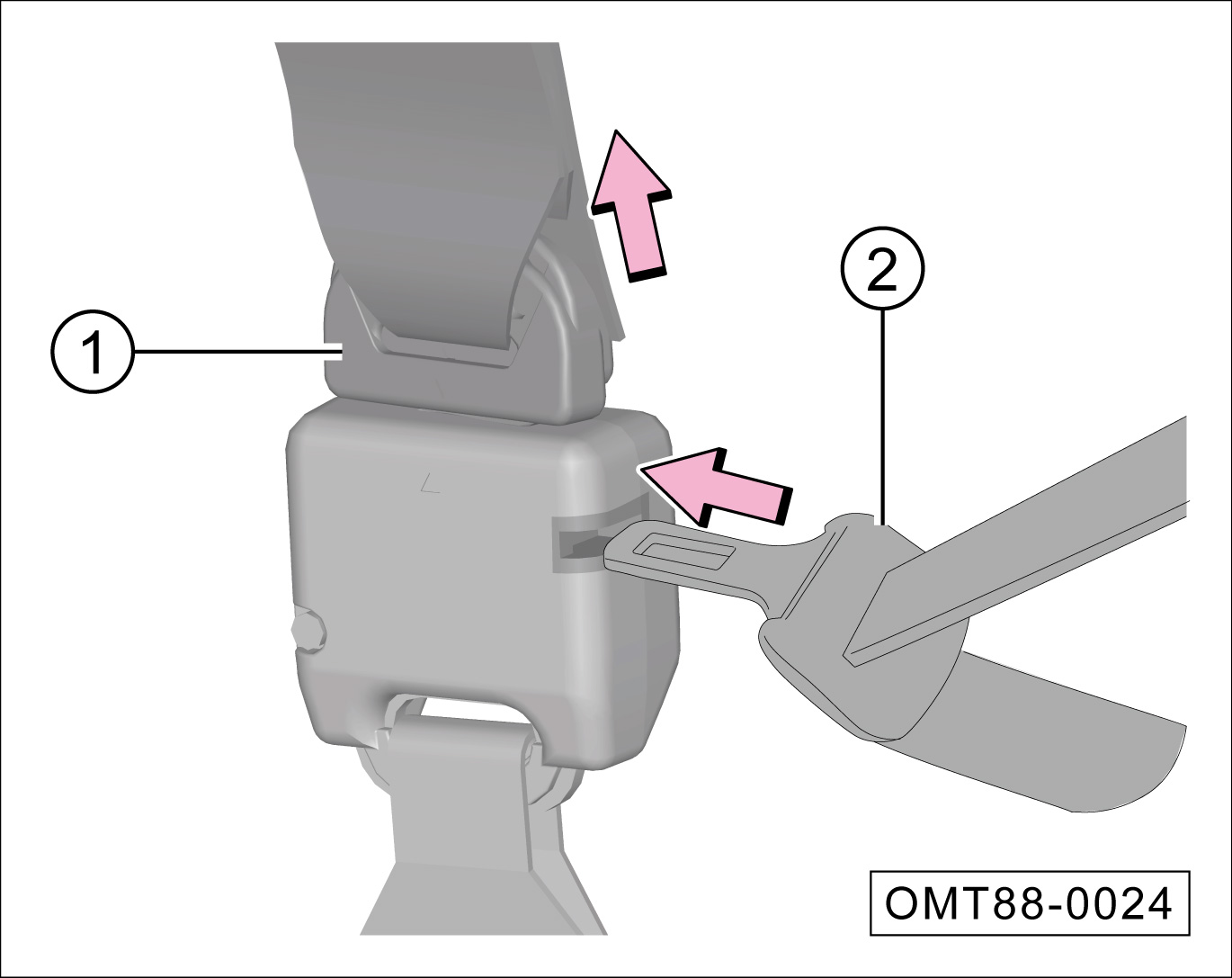 1
2
OMT88-0024