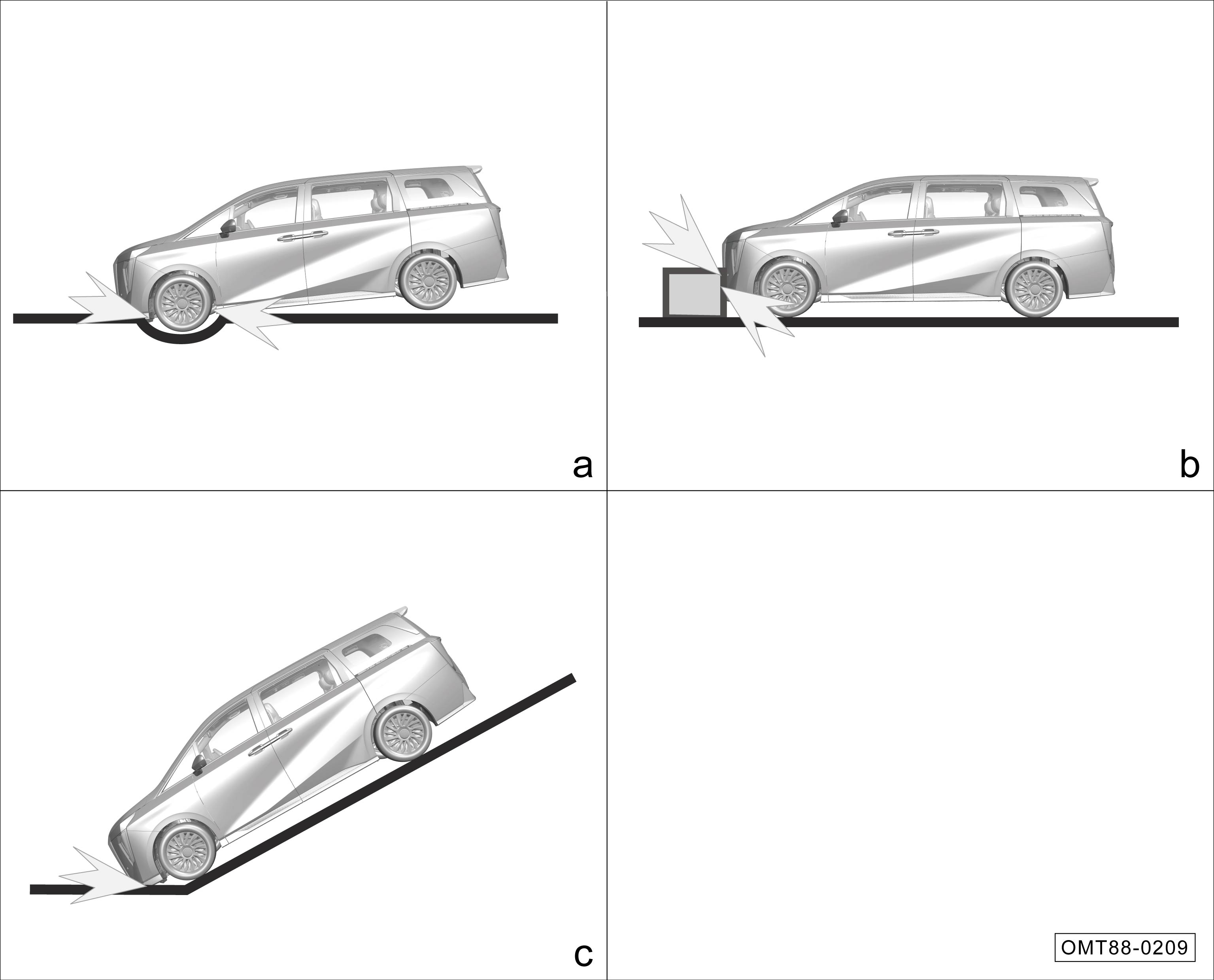 a

b

c

OMT88-0209